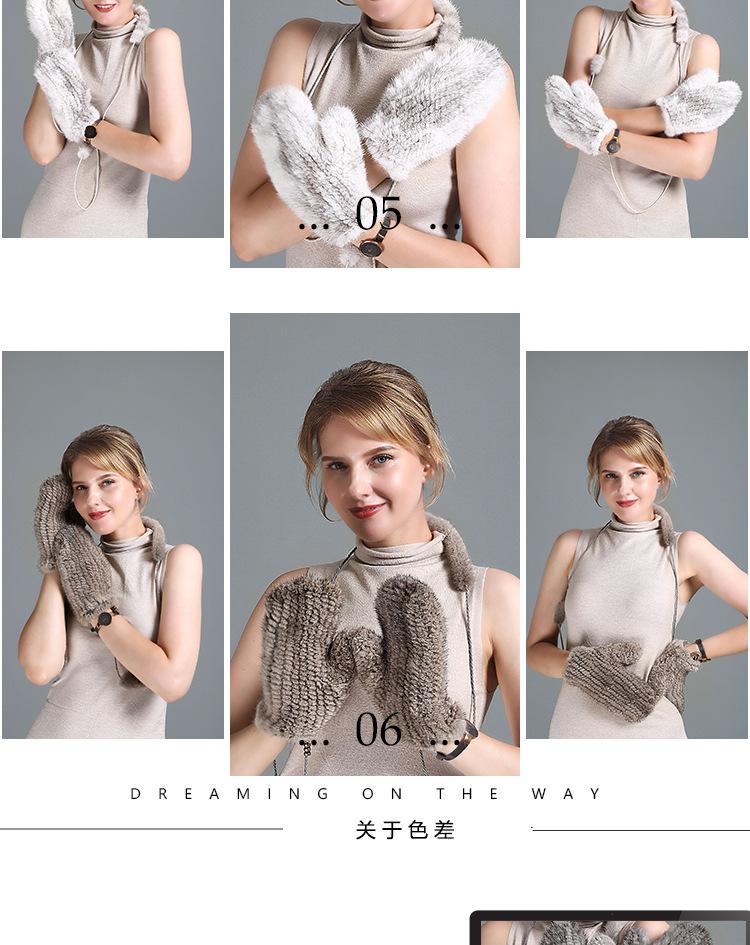 ... 05 ...

... 06 ...

DREAMING ON THE WAY

关于色差