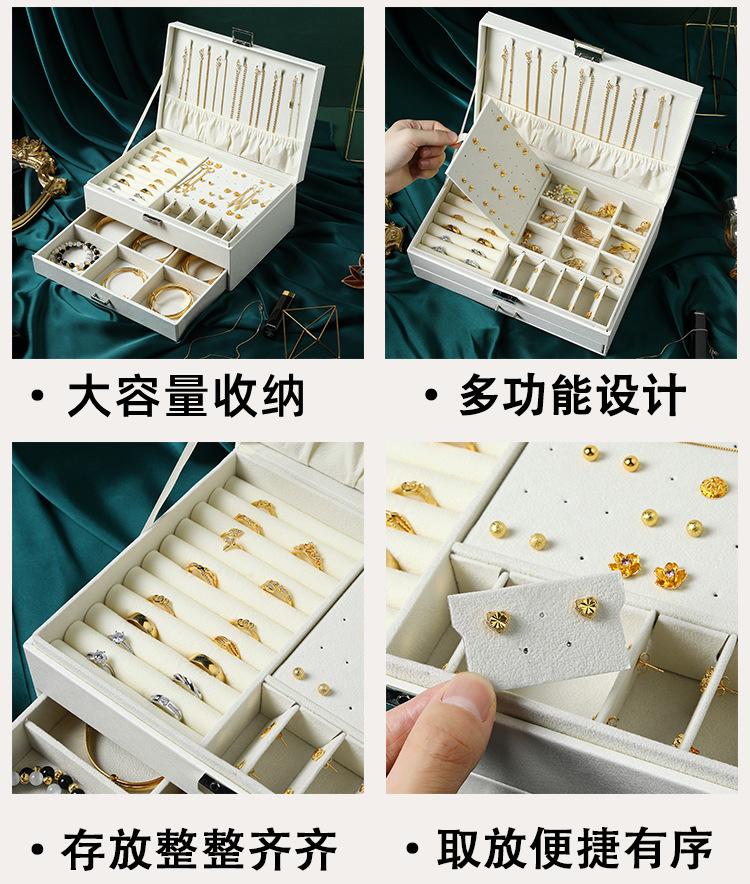 • 大容量收纳

• 多功能设计

• 存放整整齐齐

• 取放便捷有序