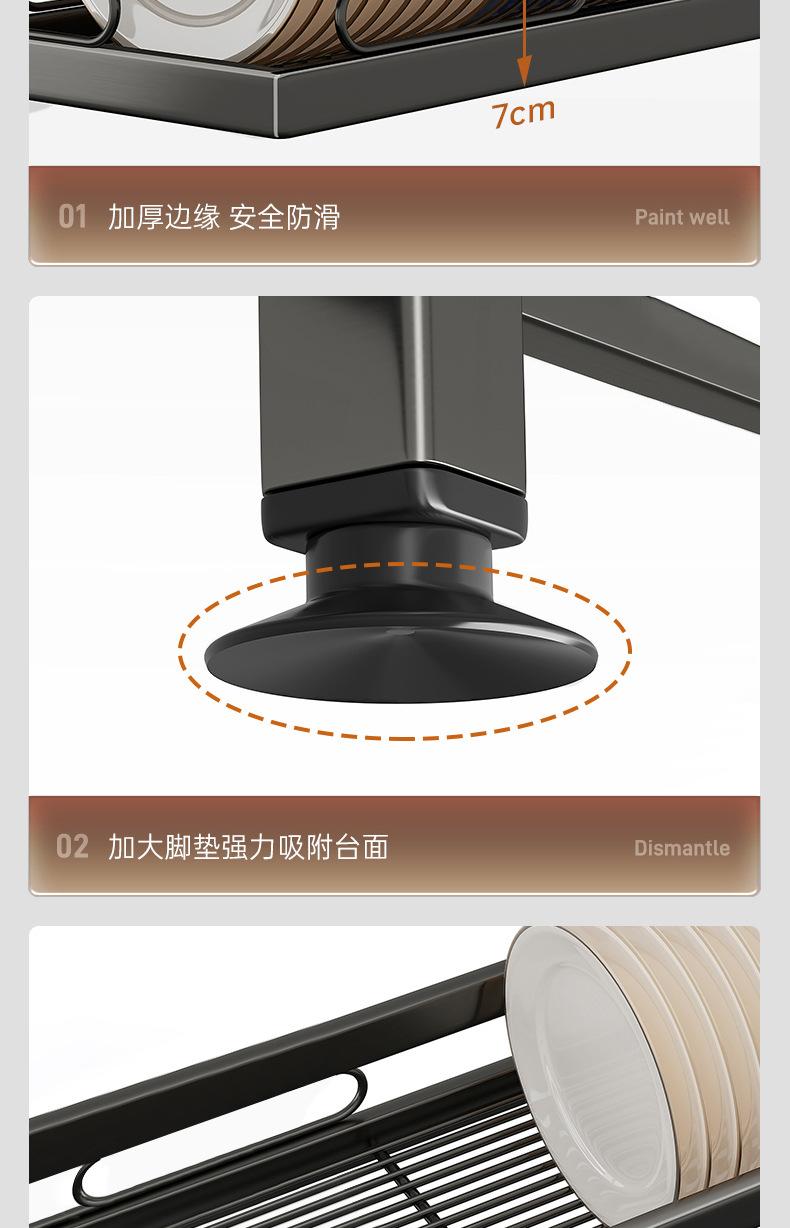 7cm

01 加厚边缘 安全防滑 Paint well

02 加大脚垫强力吸附台面 Dismantle