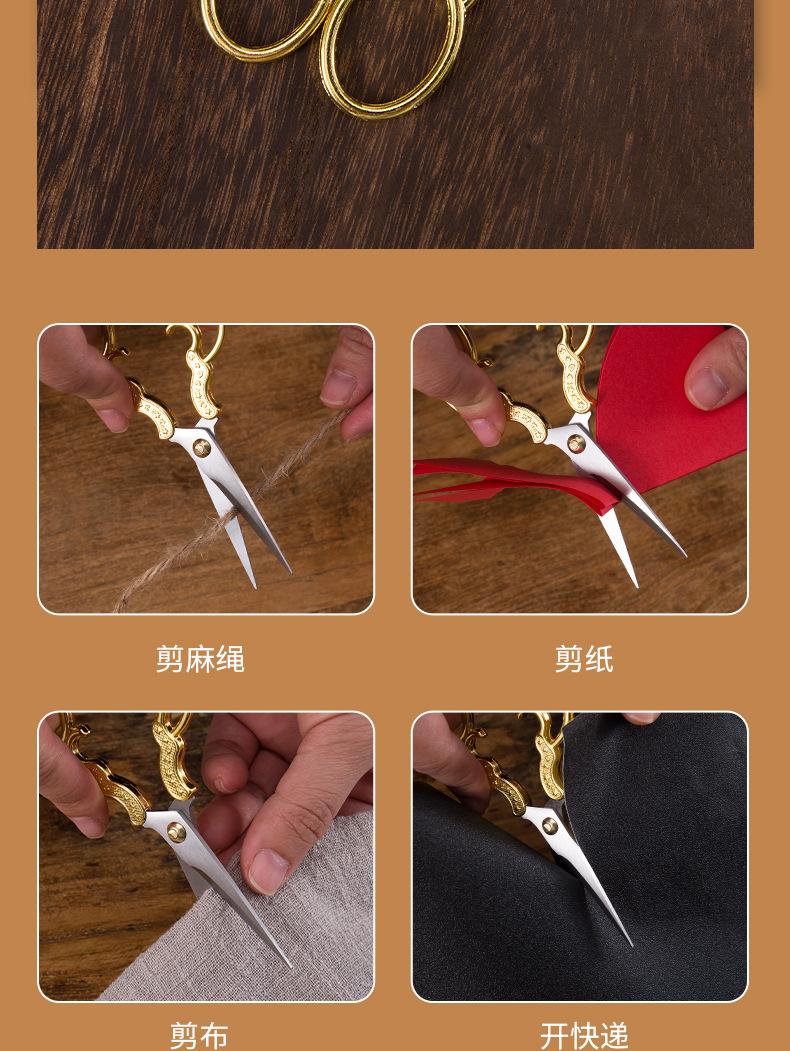 剪麻绳

剪纸

剪布

开快递