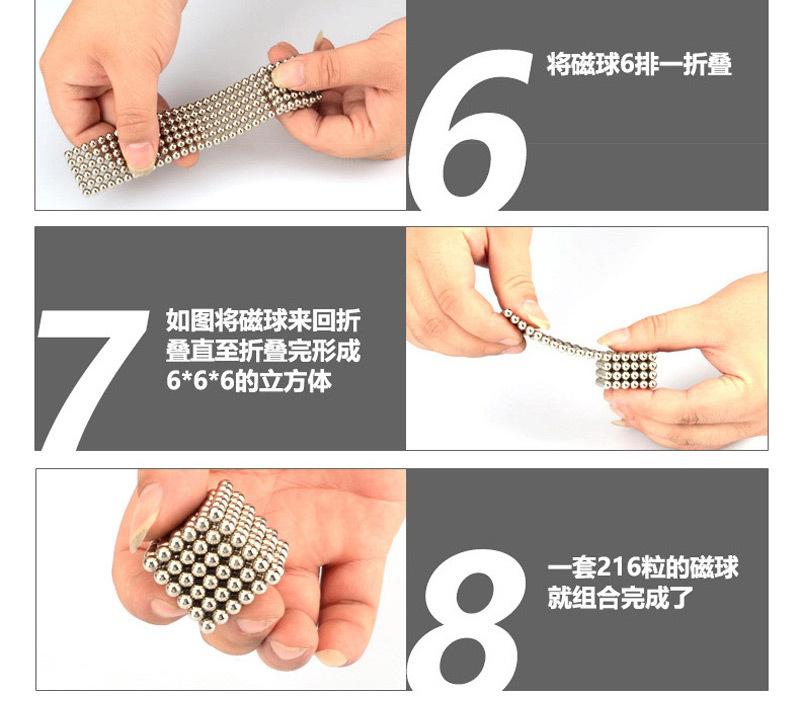 6

将磁球6排一折叠

7

如图将磁球来回折叠直至折叠完形成6*6*6的立方体

8

一套216粒的磁球就组合完成了