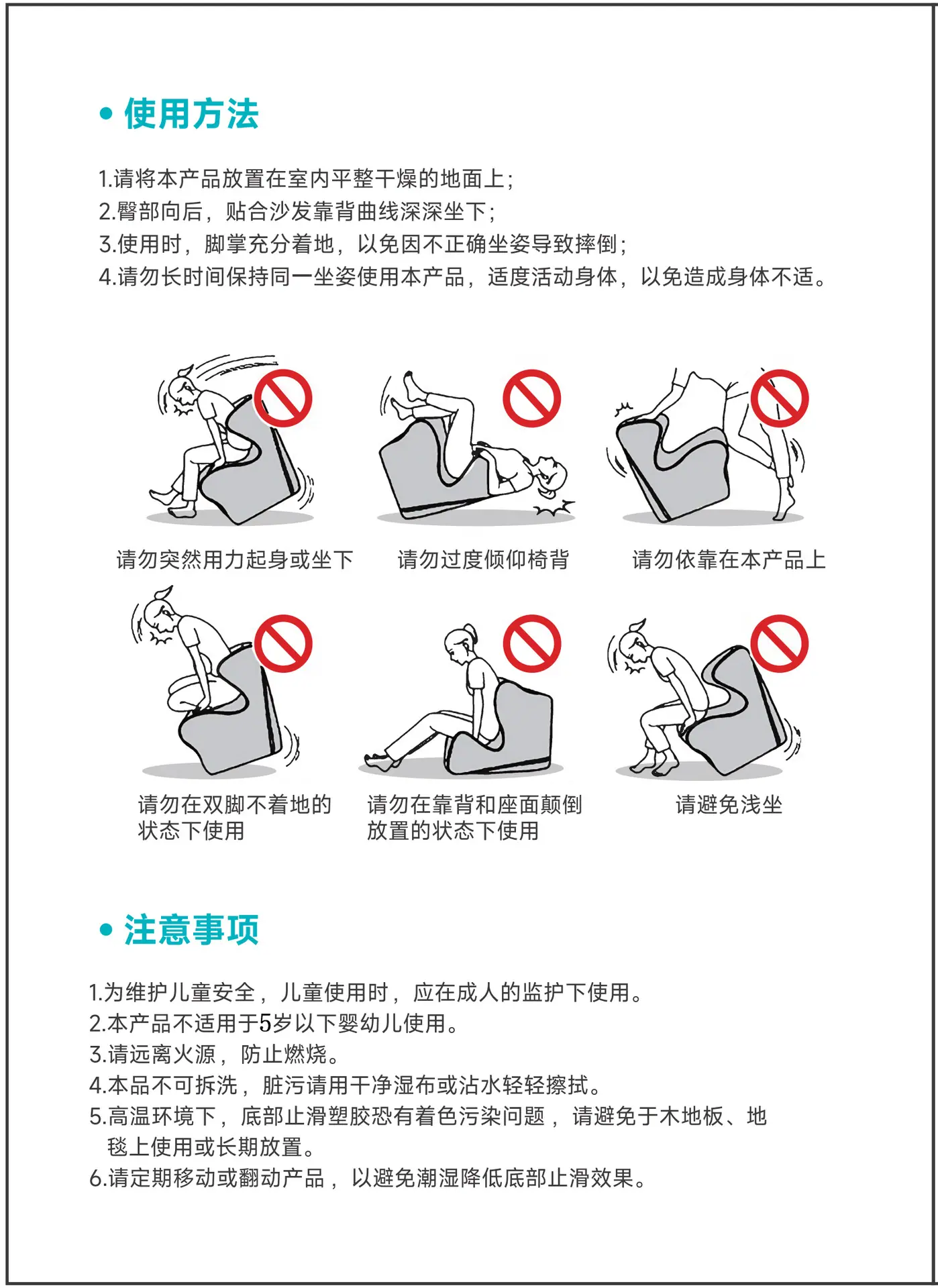 • 使用方法

1.请将本产品放置在室内平整干燥的地面上;
2.臀部向后，贴合沙发靠背曲线深深坐下;
3.使用时，脚掌充分着地，以免因不正确坐姿导致摔倒;
4.请勿长时间保持同一坐姿使用本产品，适度活动身体，以免造成身体不适。

请勿突然用力起身或坐下

请勿过度倾仰椅背

请勿依靠在本产品上

请勿在双脚不着地的状态下使用

请勿在靠背和座面颠倒放置的状态下使用

请避免浅坐

• 注意事项

1.为维护儿童安全，儿童使用时，应在成人的监护下使用。
2.本产品不适用于5岁以下婴幼儿使用。
3.请远离火源，防止燃烧。
4.本品不可拆洗，脏污请用干净湿布或沾水轻轻擦拭。
5.高温环境下，底部止滑塑胶恐有着色污染问题，请避免于木地板、地毯上使用或长期放置。
6.请定期移动或翻动产品，以避免潮湿降低底部止滑效果。