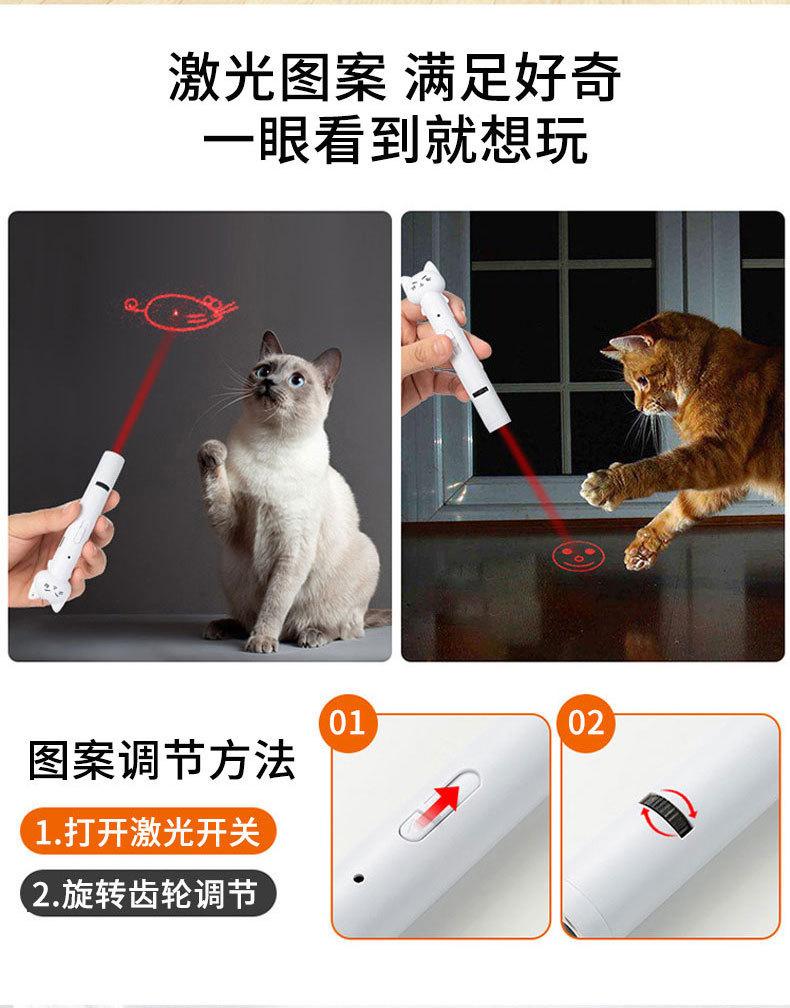 激光图案 满足好奇
一眼看到就想玩

图案调节方法

1.打开激光开关

2.旋转齿轮调节

01

02