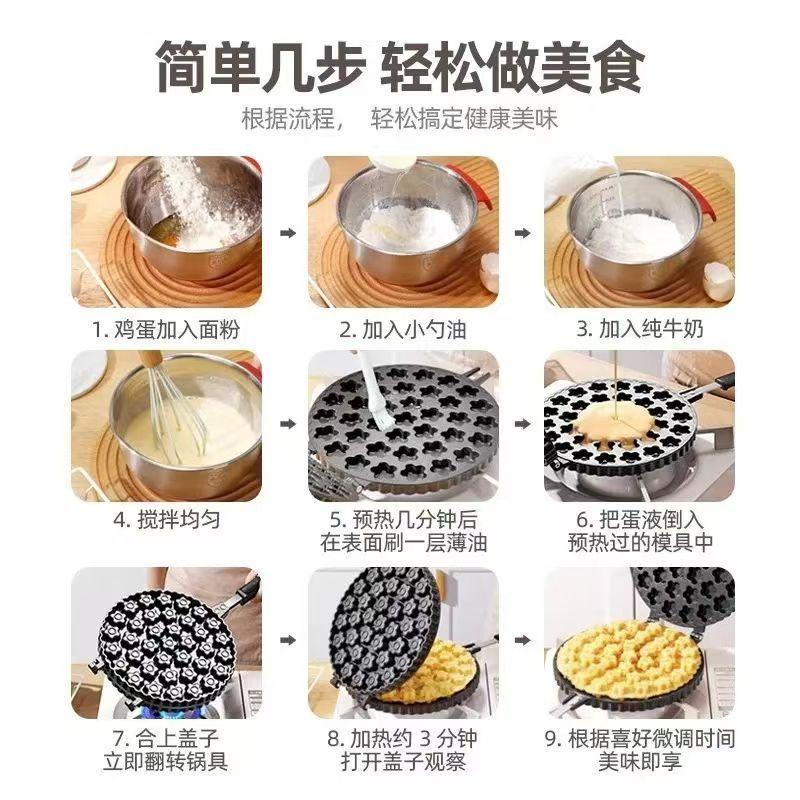 简单几步 轻松做美食

根据流程， 轻松搞定健康美味

1. 鸡蛋加入面粉

2. 加入小勺油

3. 加入纯牛奶

4. 搅拌均匀

5. 预热几分钟后
在表面刷一层薄油

6. 把蛋液倒入
预热过的模具中

7. 合上盖子
立即翻转锅具

8. 加热约 3 分钟
打开盖子观察

9. 根据喜好微调时间
美味即享