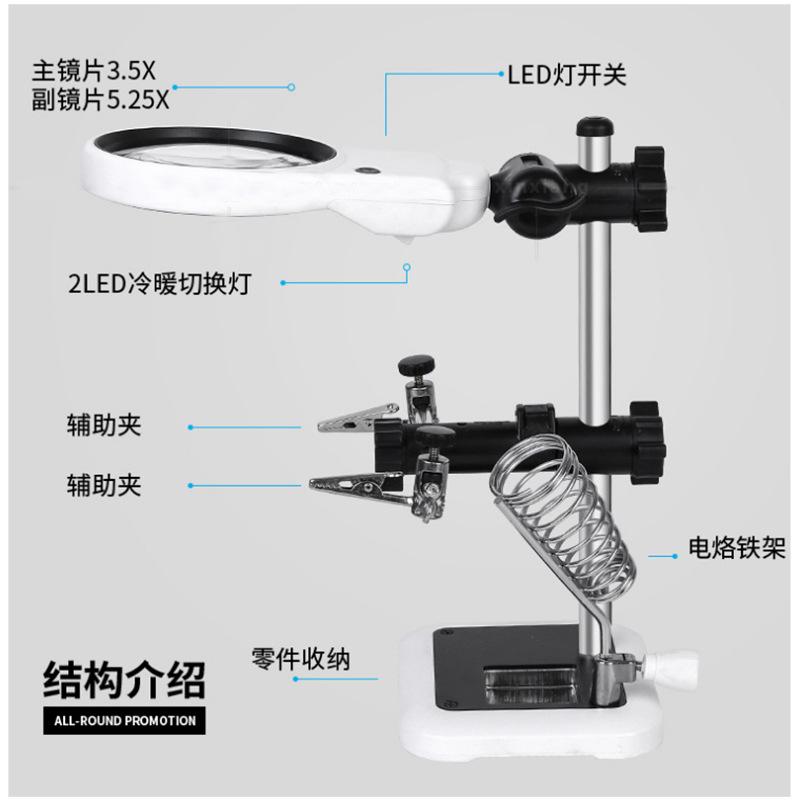 主镜片3.5X
副镜片5.25X

LED灯开关

2LED冷暖切换灯

辅助夹

辅助夹

电烙铁架

零件收纳

结构介绍

ALL-ROUND PROMOTION