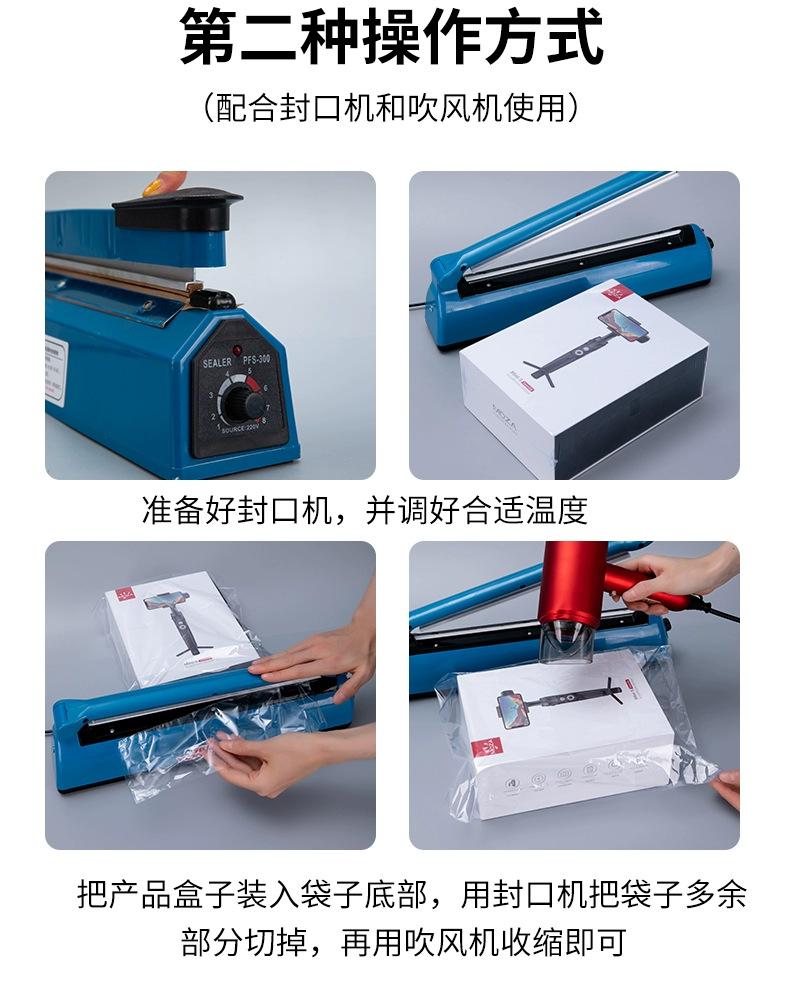 第二种操作方式
（配合封口机和吹风机使用）

SEALER PFS-300
1 2 3 4 5 6 7 8
SOURCE:220V

准备好封口机，并调好合适温度

把产品盒子装入袋子底部，用封口机把袋子多余部分切掉，再用吹风机收缩即可