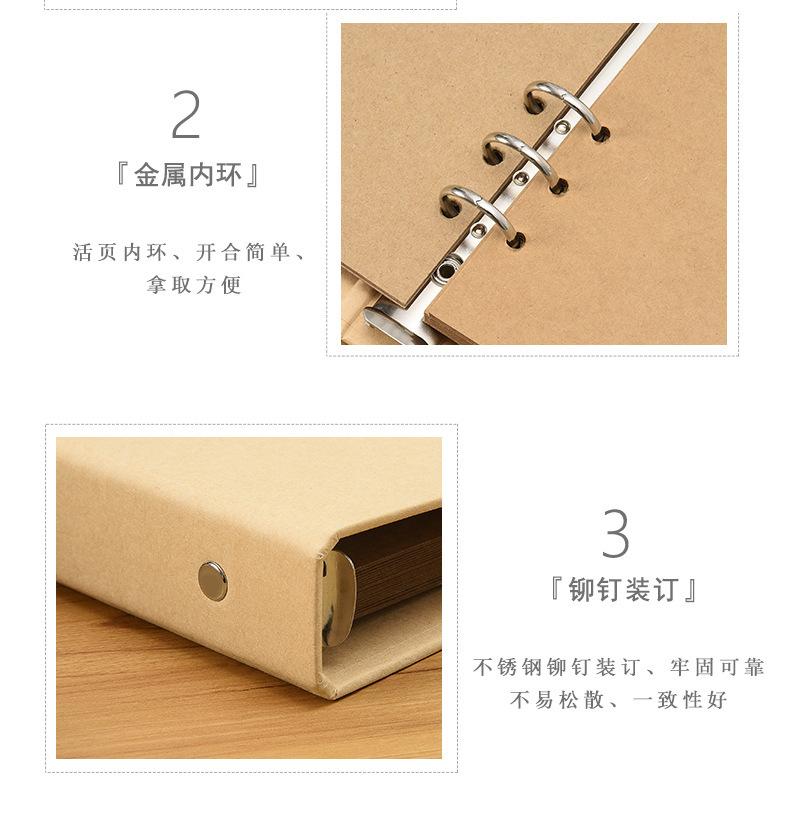 2

『金属内环』

活页内环、开合简单、拿取方便

3

『铆钉装订』

不锈钢铆钉装订、牢固可靠
不易松散、一致性好