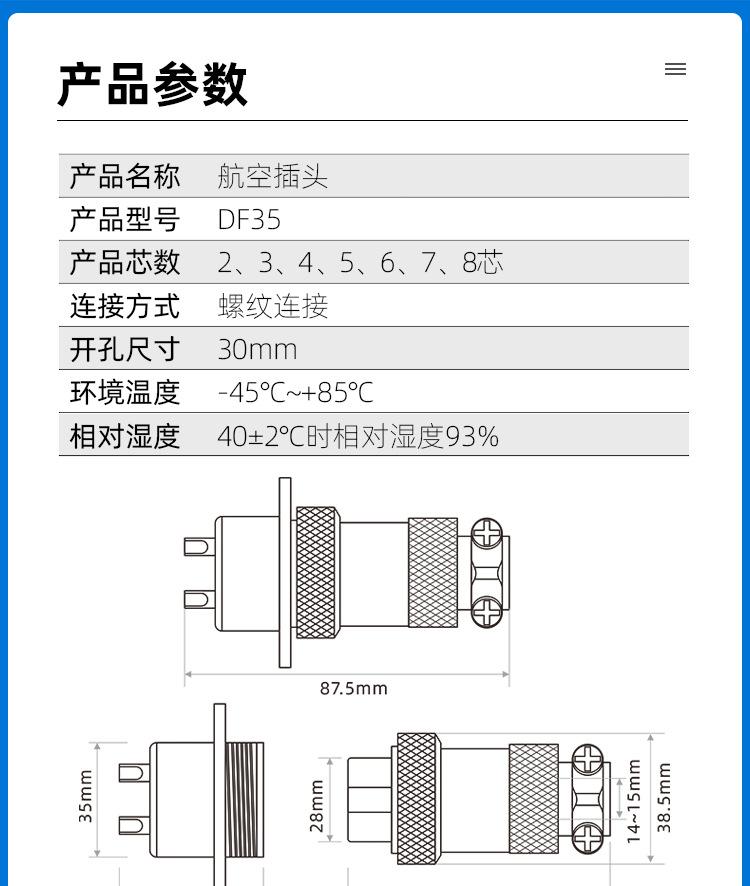 产品参数

| 产品名称 | 航空插头 |
|---|---|
| 产品型号 | DF35 |
| 产品芯数 | 2、3、4、5、6、7、8芯 |
| 连接方式 | 螺纹连接 |
| 开孔尺寸 | 30mm |
| 环境温度 | -45℃~+85℃ |
| 相对湿度 | 40±2℃时相对湿度93% |

87.5mm

35mm

28mm

14~15mm

38.5mm