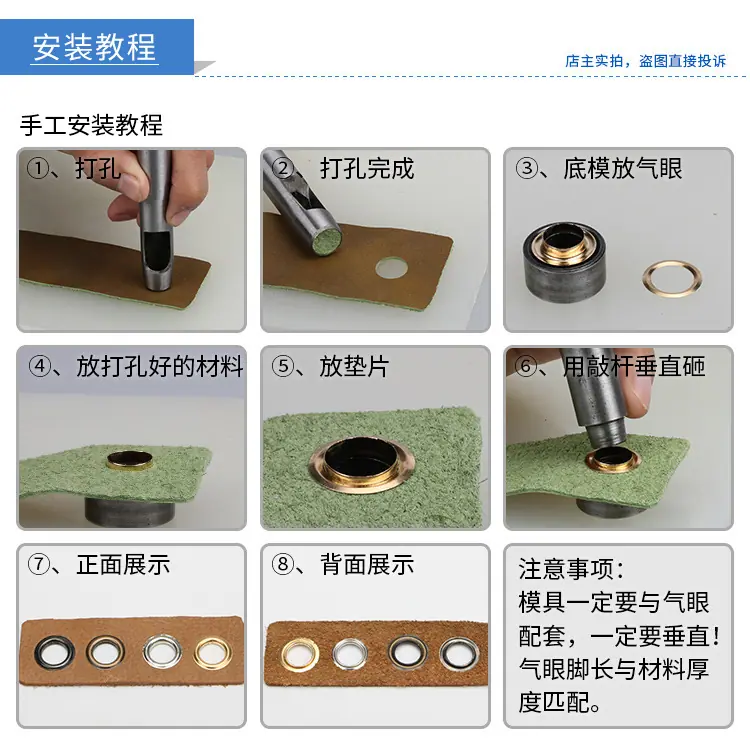 安装教程

店主实拍，盗图直接投诉

手工安装教程

①、打孔

②、打孔完成

③、底模放气眼

④、放打孔好的材料

⑤、放垫片

⑥、用敲杆垂直砸

⑦、正面展示

⑧、背面展示

注意事项：
模具一定要与气眼配套，一定要垂直！气眼脚长与材料厚度匹配。