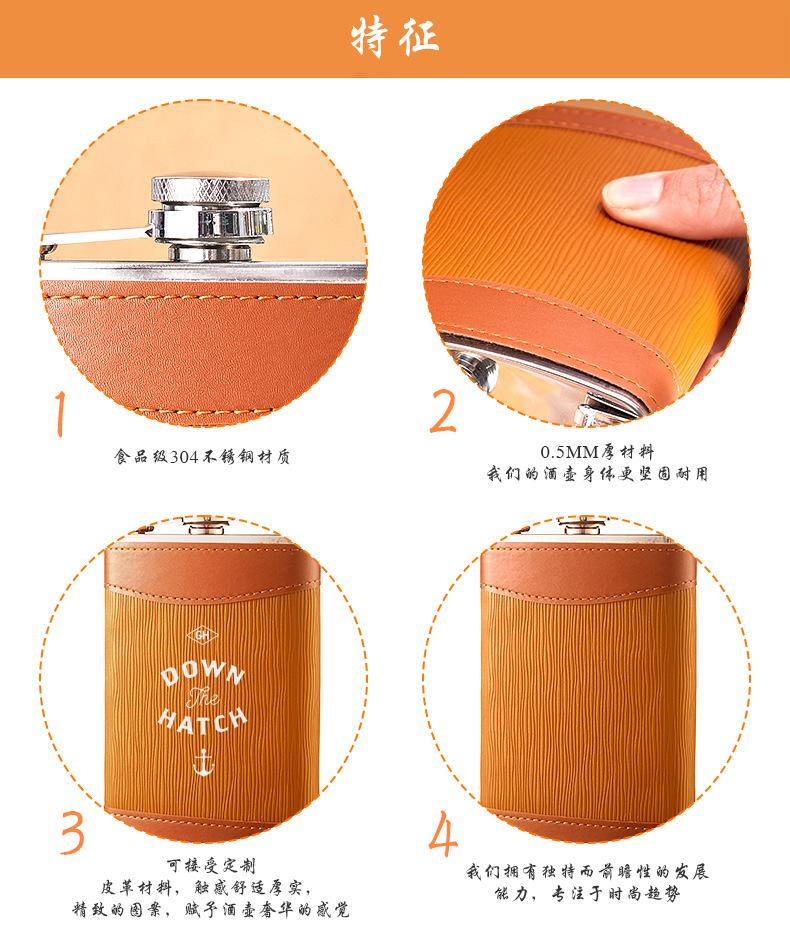 特征

1

食品级304不锈钢材质

2

0.5MM厚材料
我们的酒壶身体更坚固耐用

GH
DOWN
The
HATCH

3

可接受定制
皮革材料，触感舒适厚实，
精致的图案，赋予酒壶奢华的感觉

4

我们拥有独特而前瞻性的发展能力，专注于时尚趋势