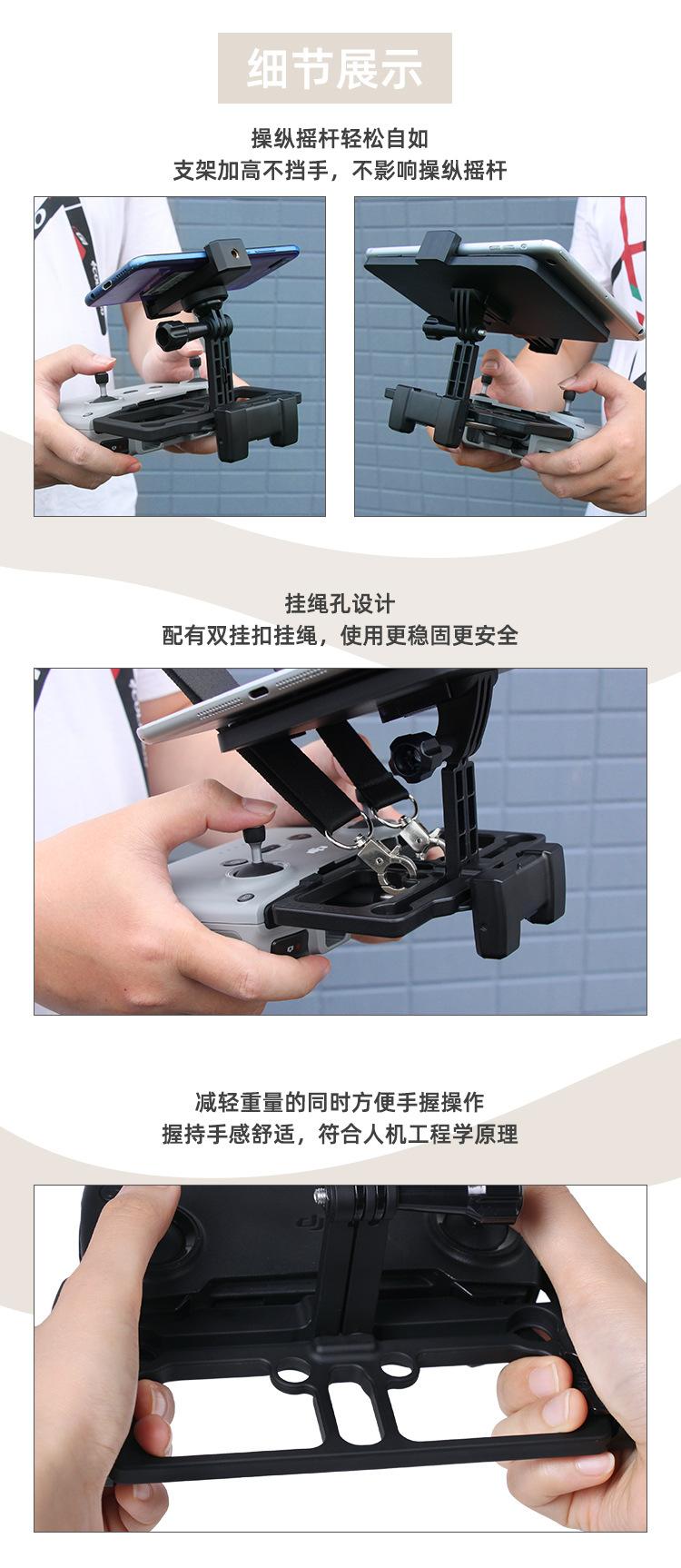 细节展示

操纵摇杆轻松自如
支架加高不挡手，不影响操纵摇杆

挂绳孔设计
配有双挂扣挂绳，使用更稳固更安全

减轻重量的同时方便手握操作
握持手感舒适，符合人机工程学原理