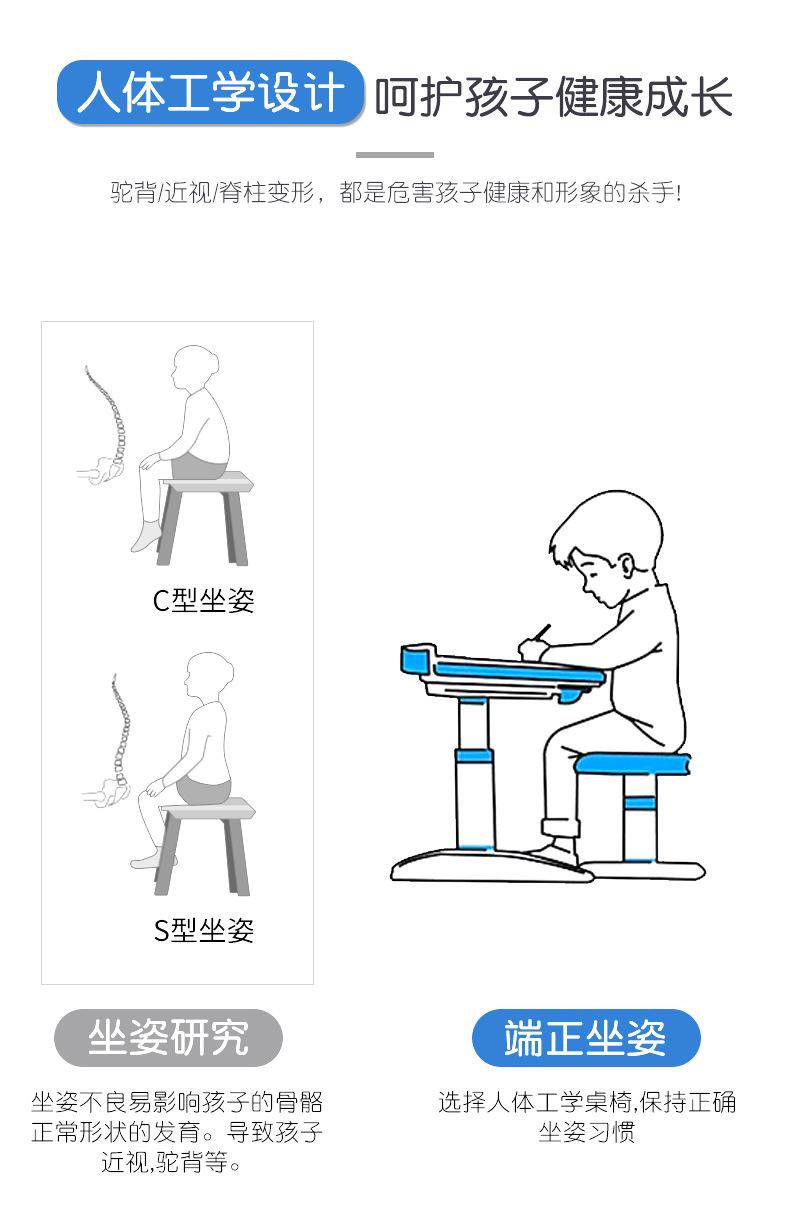 人体工学设计 呵护孩子健康成长

驼背/近视/脊柱变形，都是危害孩子健康和形象的杀手!

C型坐姿

S型坐姿

坐姿研究

坐姿不良易影响孩子的骨骼正常形状的发育。导致孩子近视,驼背等。

端正坐姿

选择人体工学桌椅,保持正确坐姿习惯