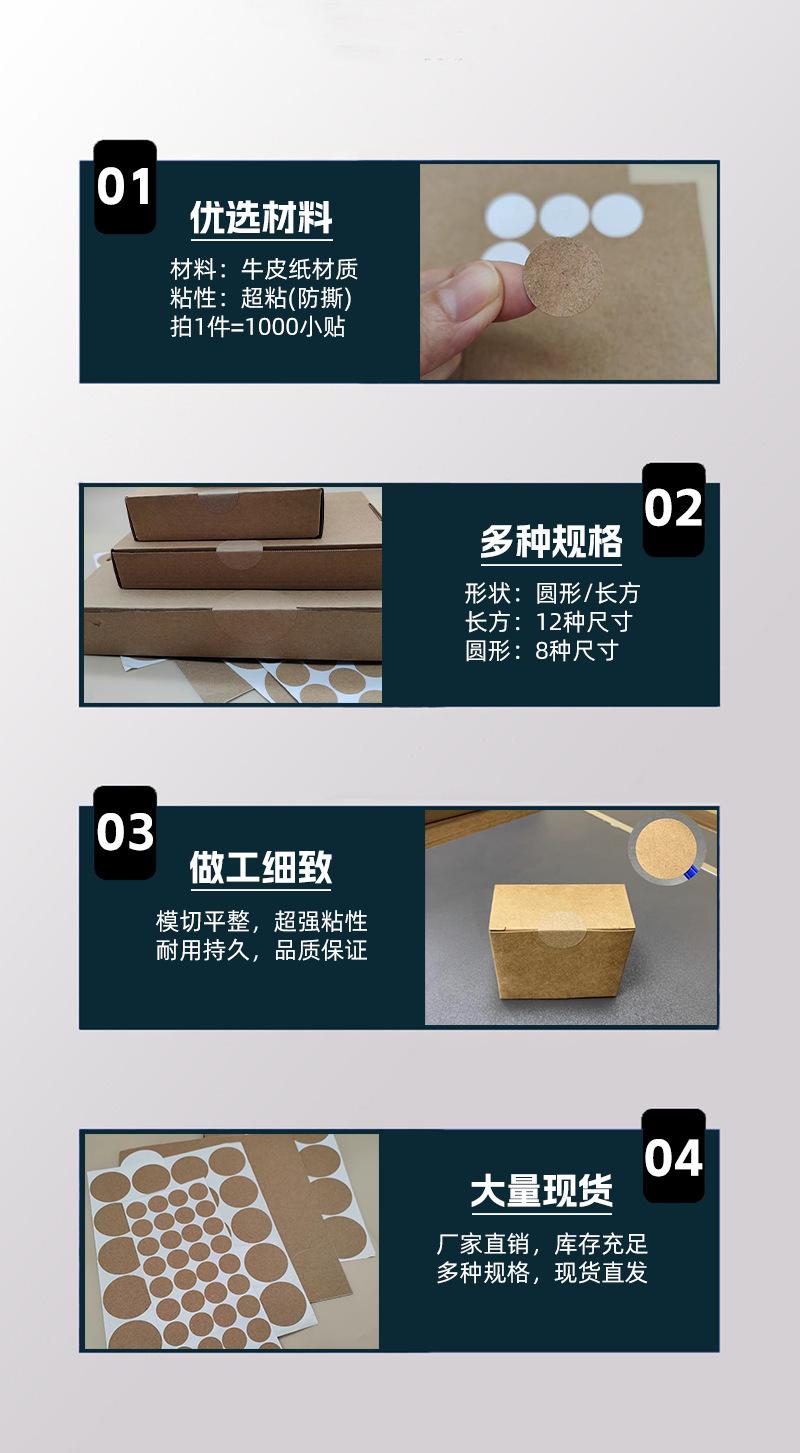 01

优选材料

材料：牛皮纸材质
粘性：超粘(防撕)
拍1件=1000小贴

02

多种规格

形状：圆形/长方
长方：12种尺寸
圆形：8种尺寸

03

做工细致

模切平整，超强粘性
耐用持久，品质保证

04

大量现货

厂家直销，库存充足
多种规格，现货直发