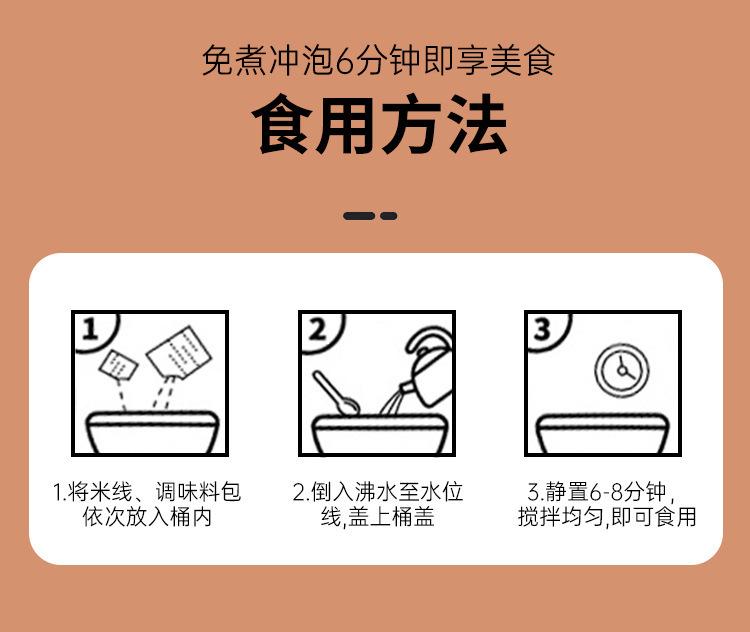 免煮冲泡6分钟即享美食
食用方法

1

1.将米线、调味料包依次放入桶内

2

2.倒入沸水至水位线,盖上桶盖

3

3.静置6-8分钟，搅拌均匀,即可食用