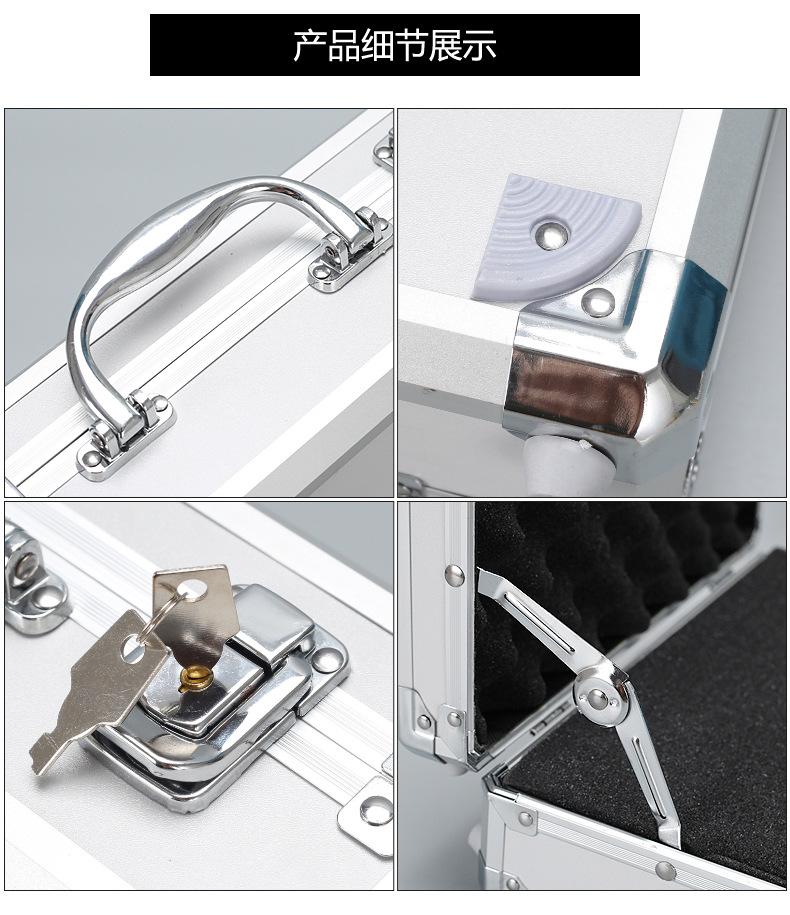 产品细节展示