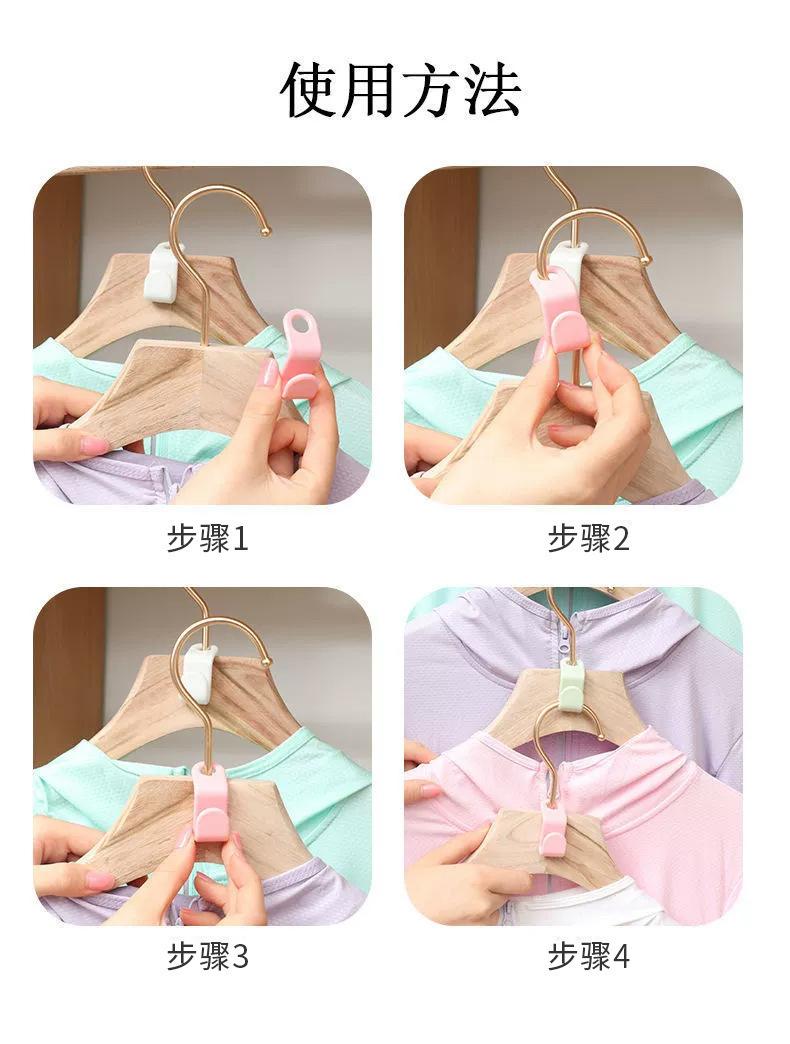 使用方法

步骤1

步骤2

步骤3

步骤4