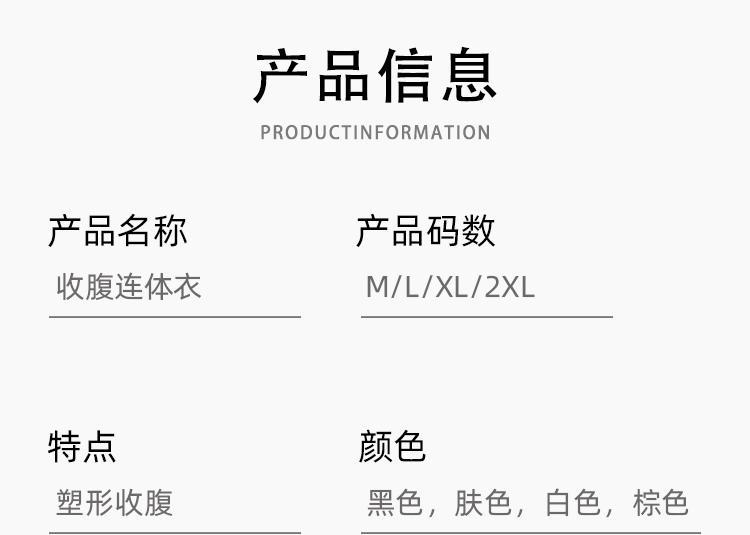 产品信息
PRODUCTINFORMATION

产品名称
收腹连体衣

产品码数
M/L/XL/2XL

特点
塑形收腹

颜色
黑色，肤色，白色，棕色