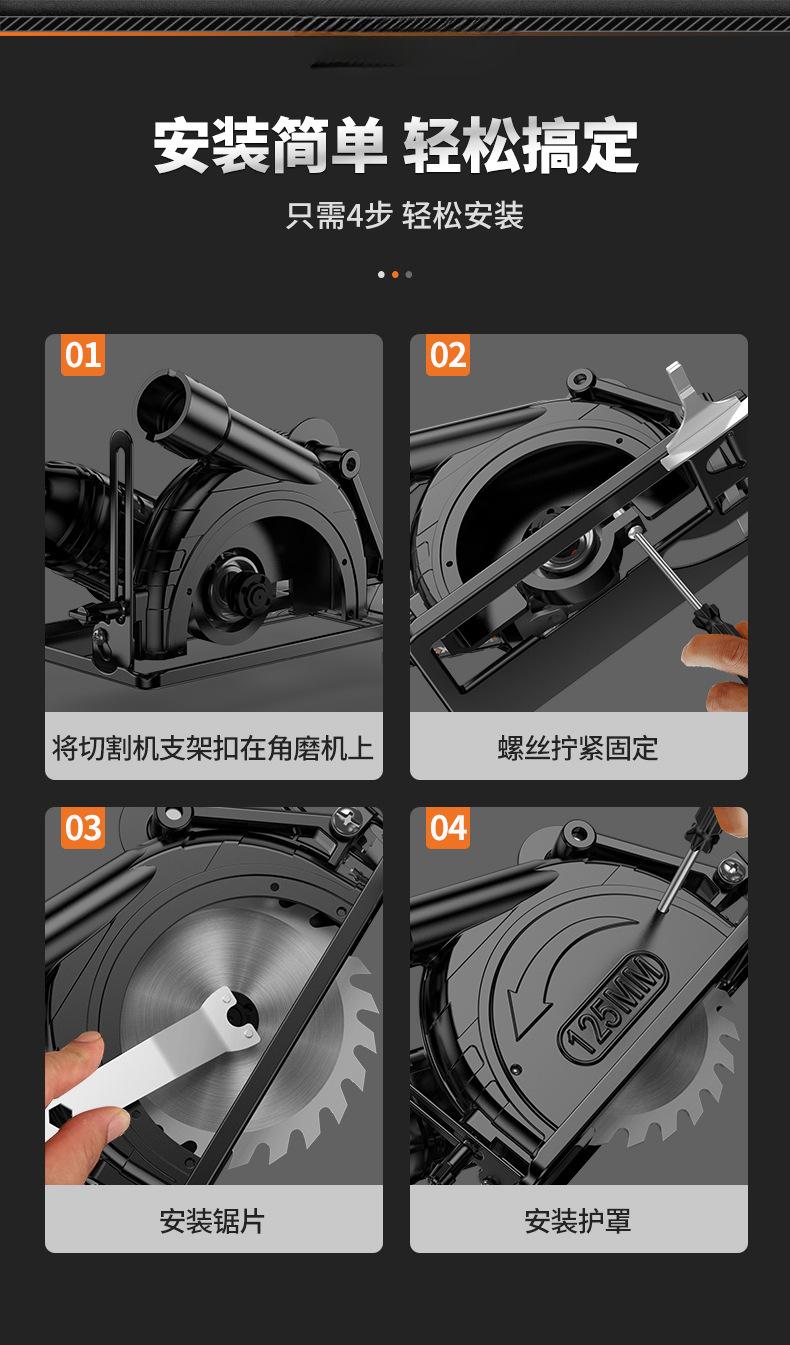 安装简单 轻松搞定

只需4步 轻松安装

01

将切割机支架扣在角磨机上

02

螺丝拧紧固定

03

安装锯片

04

125MM

安装护罩