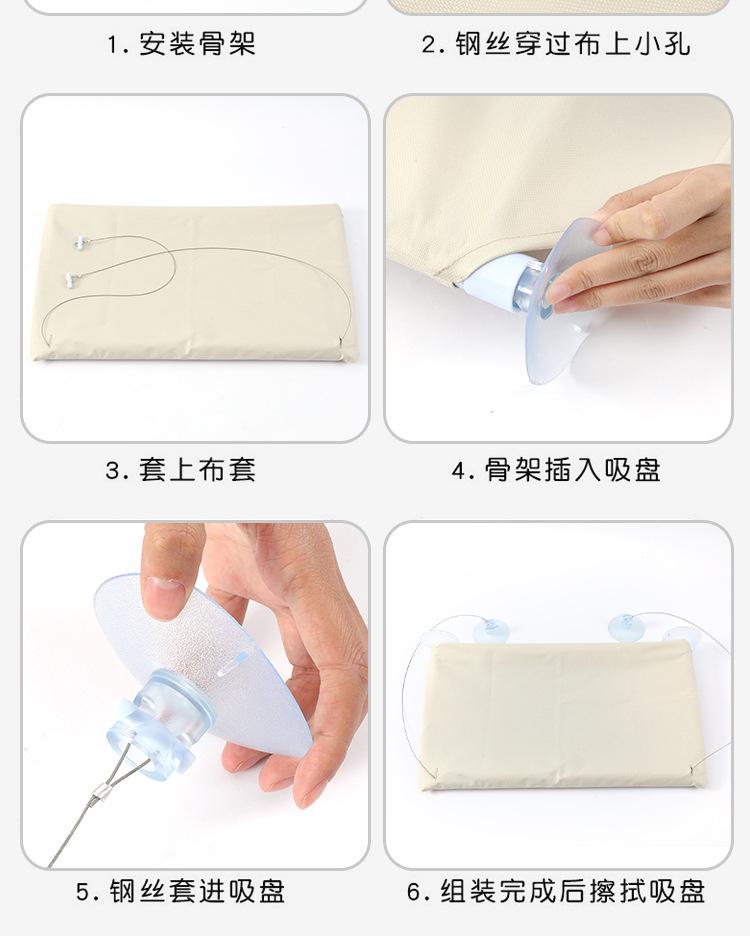 1. 安装骨架

2. 钢丝穿过布上小孔

3. 套上布套

4. 骨架插入吸盘

5. 钢丝套进吸盘

6. 组装完成后擦拭吸盘