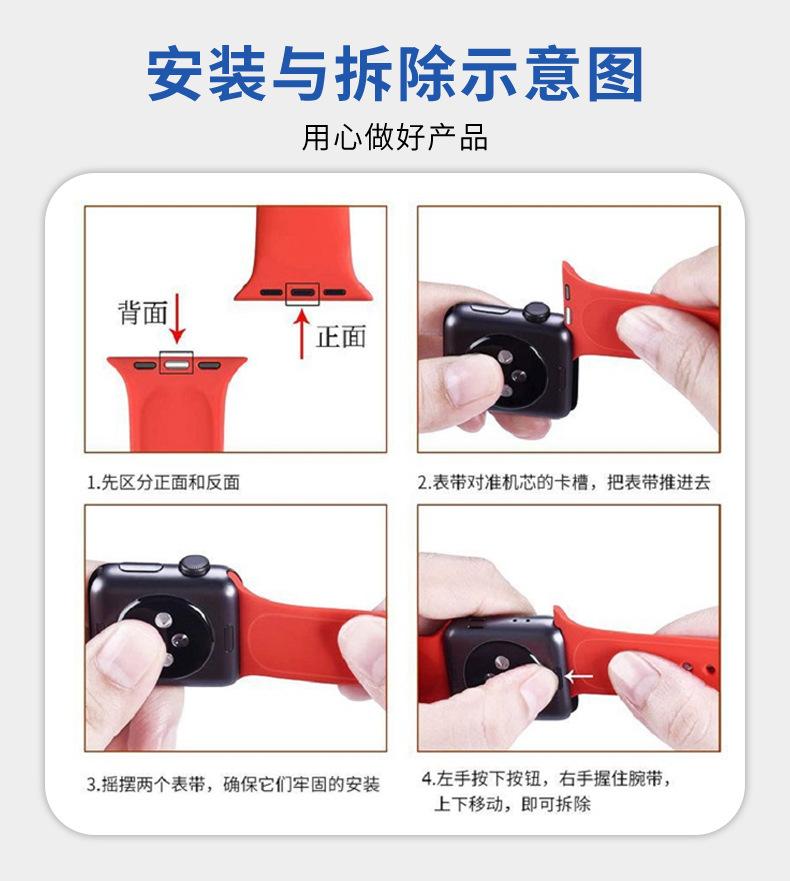 安装与拆除示意图

用心做好产品

背面

正面

1.先区分正面和反面

2.表带对准机芯的卡槽，把表带推进去

3.摇摆两个表带，确保它们牢固的安装

4.左手按下按钮，右手握住腕带，上下移动，即可拆除