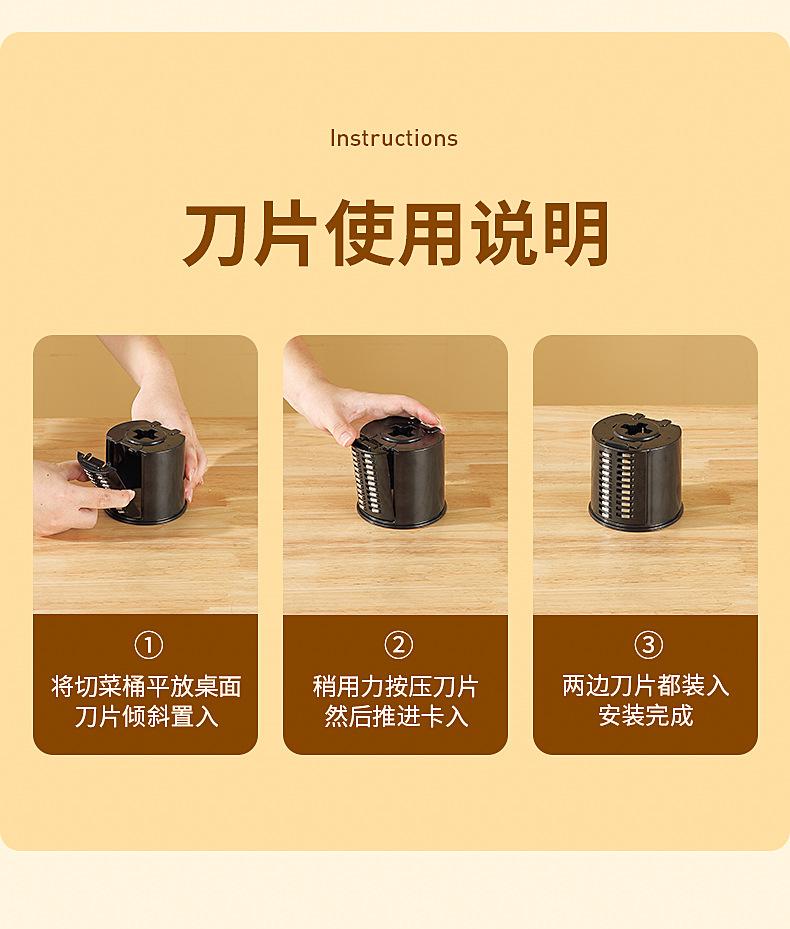 Instructions

刀片使用说明

①
将切菜桶平放桌面
刀片倾斜置入

②
稍用力按压刀片
然后推进卡入

③
两边刀片都装入
安装完成