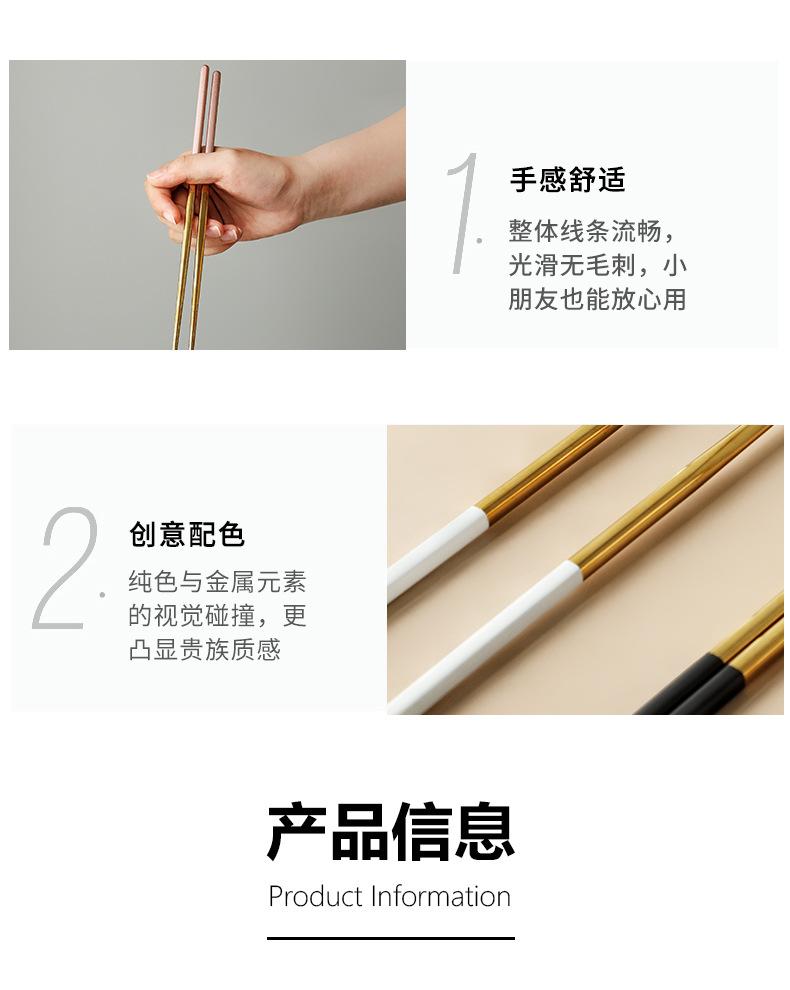 1.

手感舒适

整体线条流畅，光滑无毛刺，小朋友也能放心用

2.

创意配色

纯色与金属元素的视觉碰撞，更凸显贵族质感

产品信息

Product Information