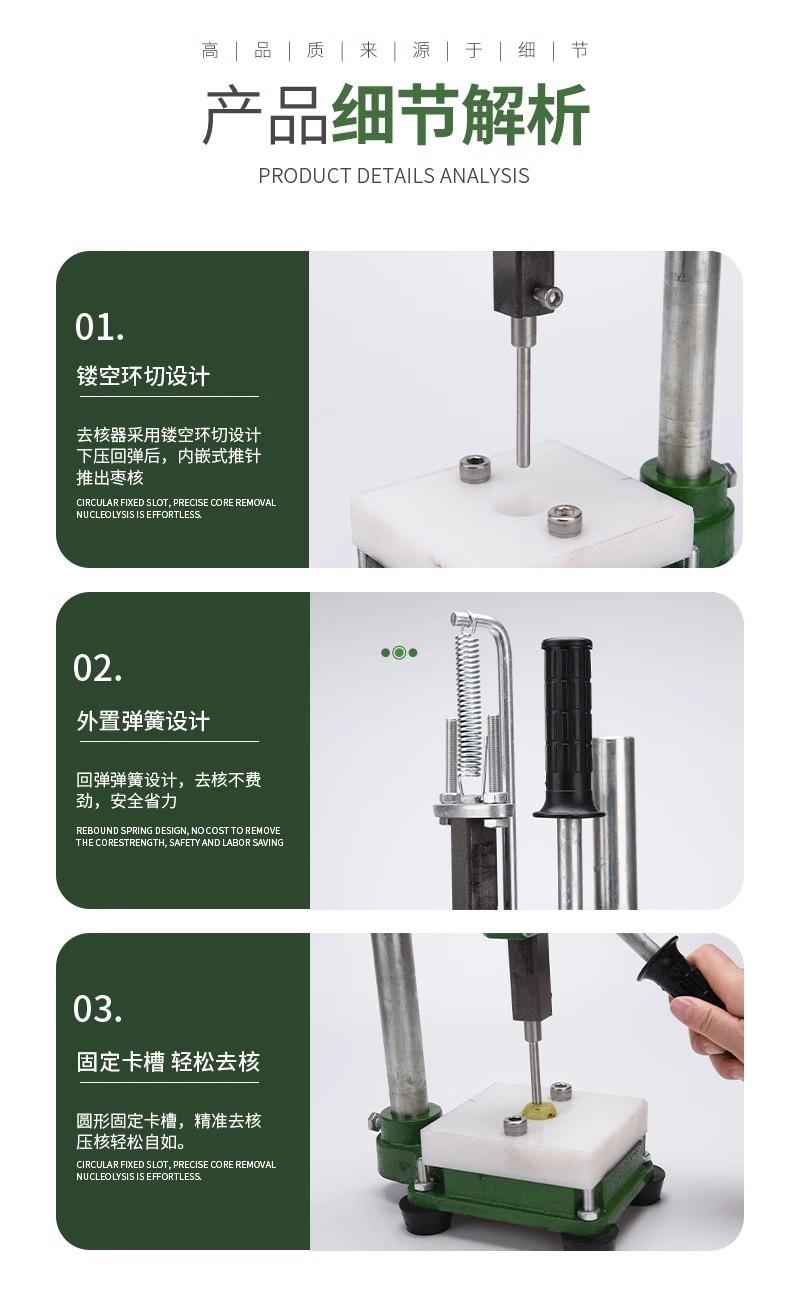 高 | 品 | 质 | 来 | 源 | 于 | 细 | 节

产品细节解析

PRODUCT DETAILS ANALYSIS

01.

镂空环切设计

去核器采用镂空环切设计 下压回弹后，内嵌式推针 推出枣核

CIRCULAR FIXED SLOT, PRECISE CORE REMOVAL NUCLEOLYSIS IS EFFORTLESS.

02.

外置弹簧设计

回弹弹簧设计，去核不费劲，安全省力

REBOUND SPRING DESIGN, NO COST TO REMOVE THE CORESTRENGTH, SAFETY AND LABOR SAVING

03.

固定卡槽 轻松去核

圆形固定卡槽，精准去核 压核轻松自如。

CIRCULAR FIXED SLOT, PRECISE CORE REMOVAL NUCLEOLYSIS IS EFFORTLESS.