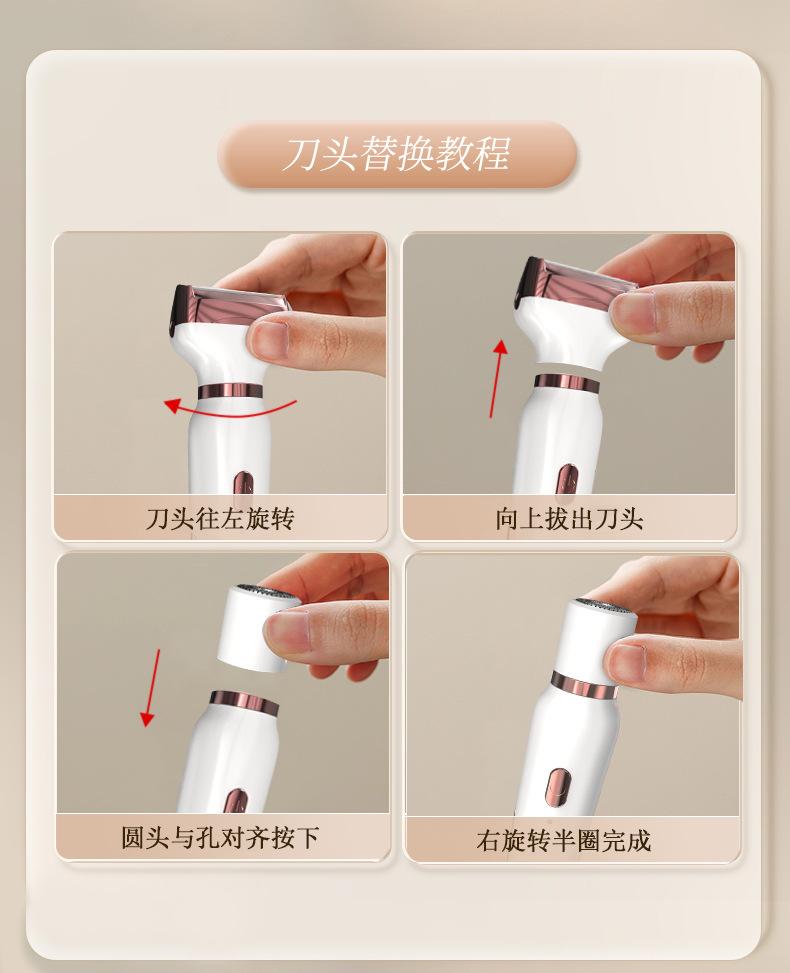 刀头替换教程

刀头往左旋转

向上拔出刀头

圆头与孔对齐按下

右旋转半圈完成