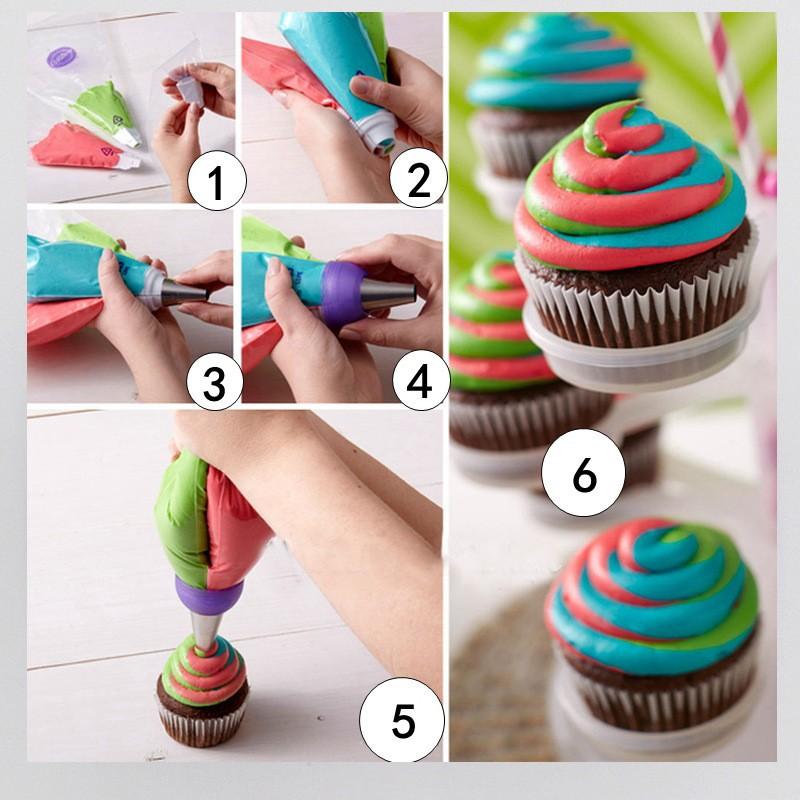 1
2
3
4
5
6