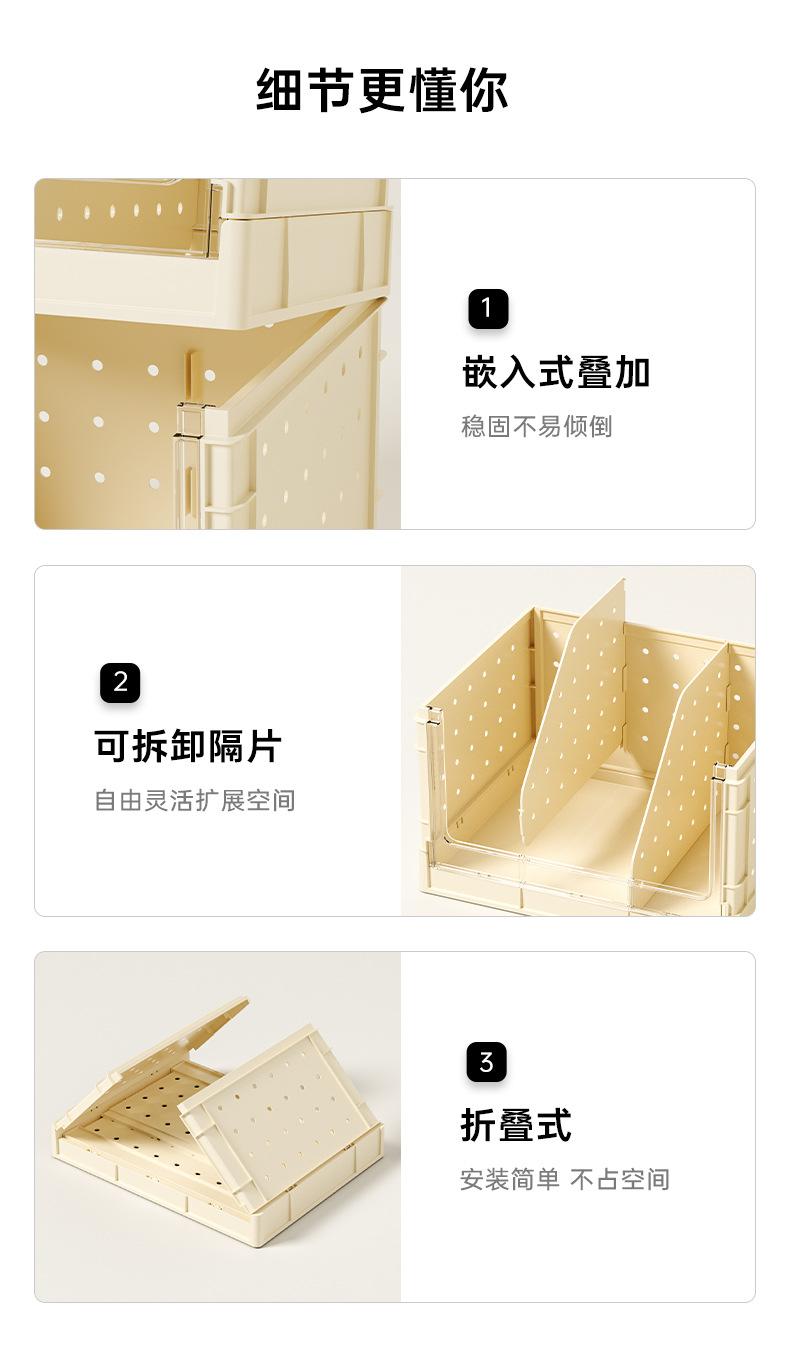 细节更懂你

1

嵌入式叠加

稳固不易倾倒

2

可拆卸隔片

自由灵活扩展空间

3

折叠式

安装简单 不占空间