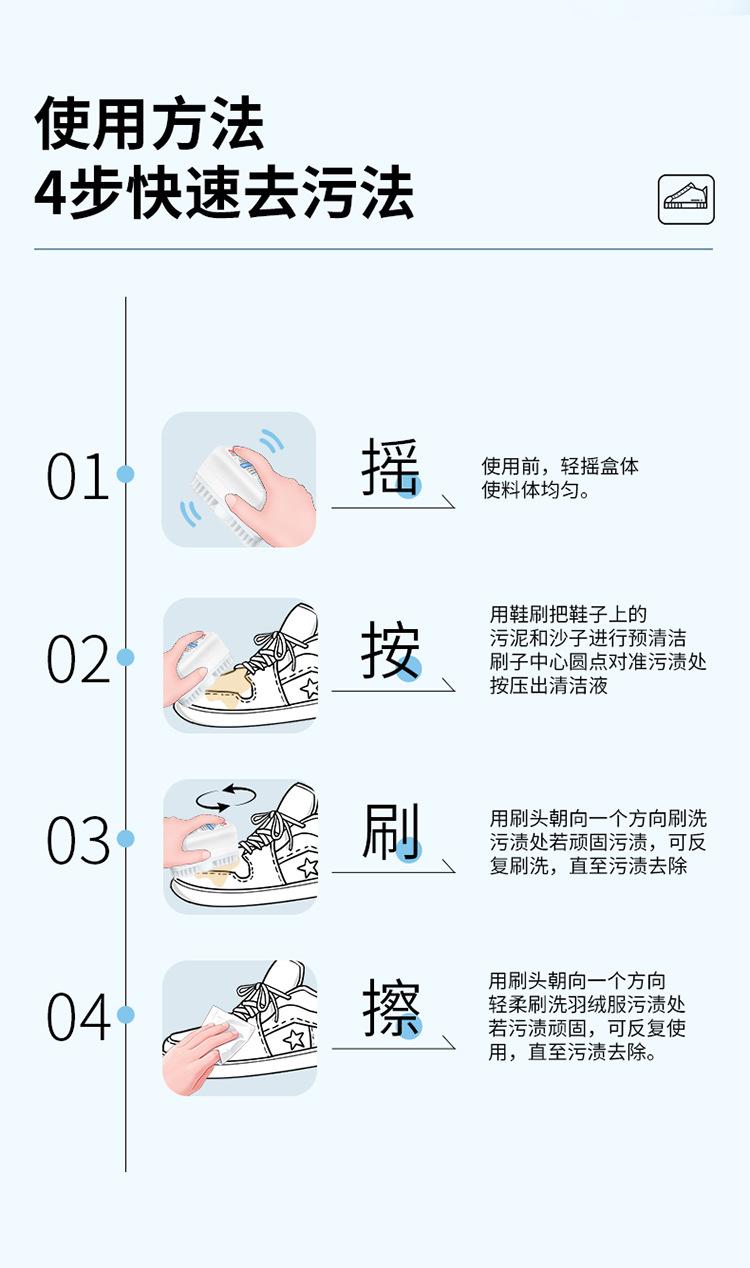 使用方法
4步快速去污法

01 摇 使用前，轻摇盒体使料体均匀。

02 按 用鞋刷把鞋子上的污泥和沙子进行预清洁刷子中心圆点对准污渍处按压出清洁液

03 刷 用刷头朝向一个方向刷洗污渍处若顽固污渍，可反复刷洗，直至污渍去除

04 擦 用刷头朝向一个方向轻柔刷洗羽绒服污渍处若污渍顽固，可反复使用，直至污渍去除。