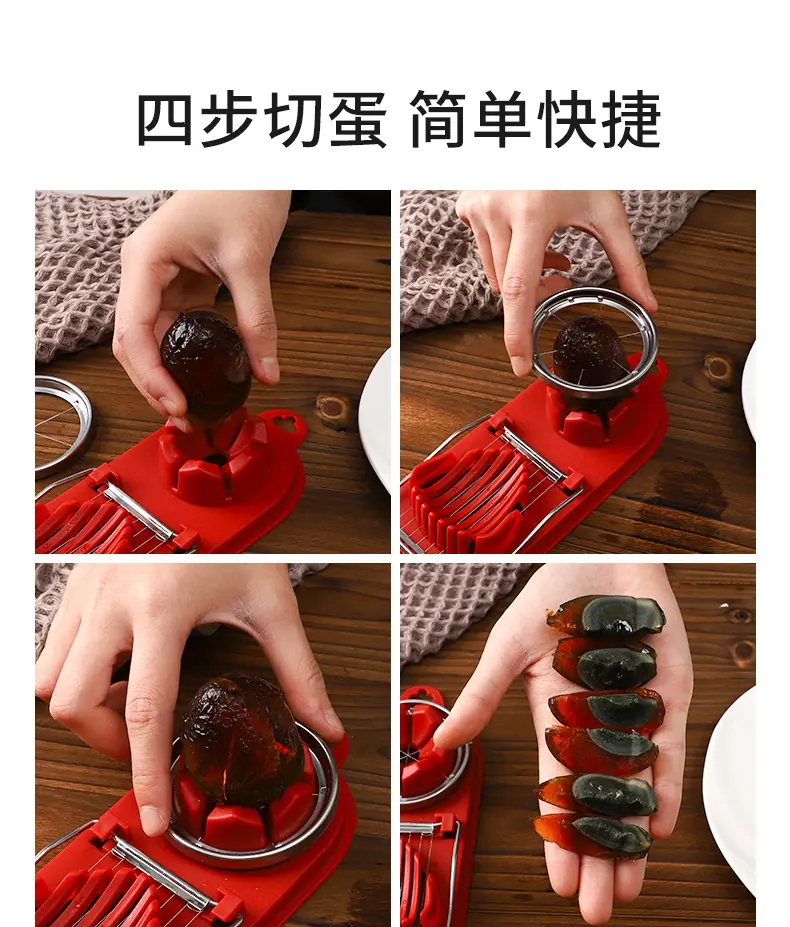 四步切蛋 简单快捷