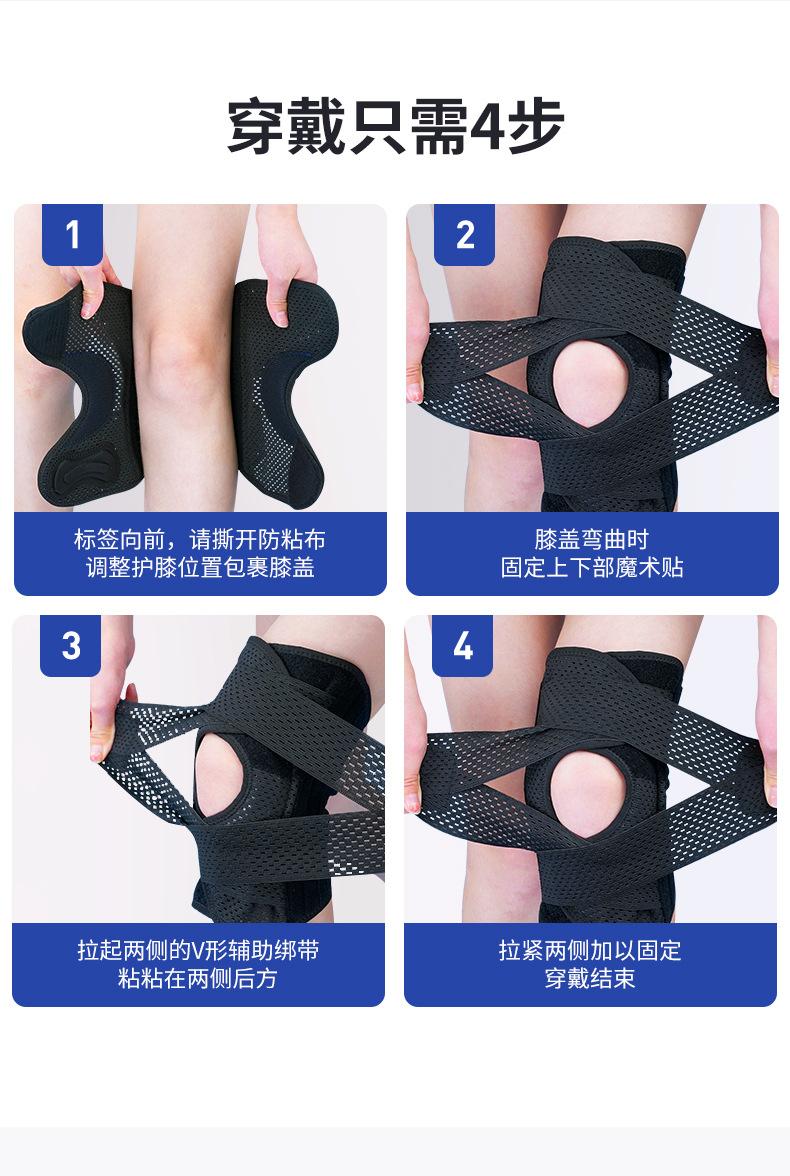 穿戴只需4步

1

标签向前，请撕开防粘布
调整护膝位置包裹膝盖

2

膝盖弯曲时
固定上下部魔术贴

3

拉起两侧的V形辅助绑带
粘粘在两侧后方

4

拉紧两侧加以固定
穿戴结束