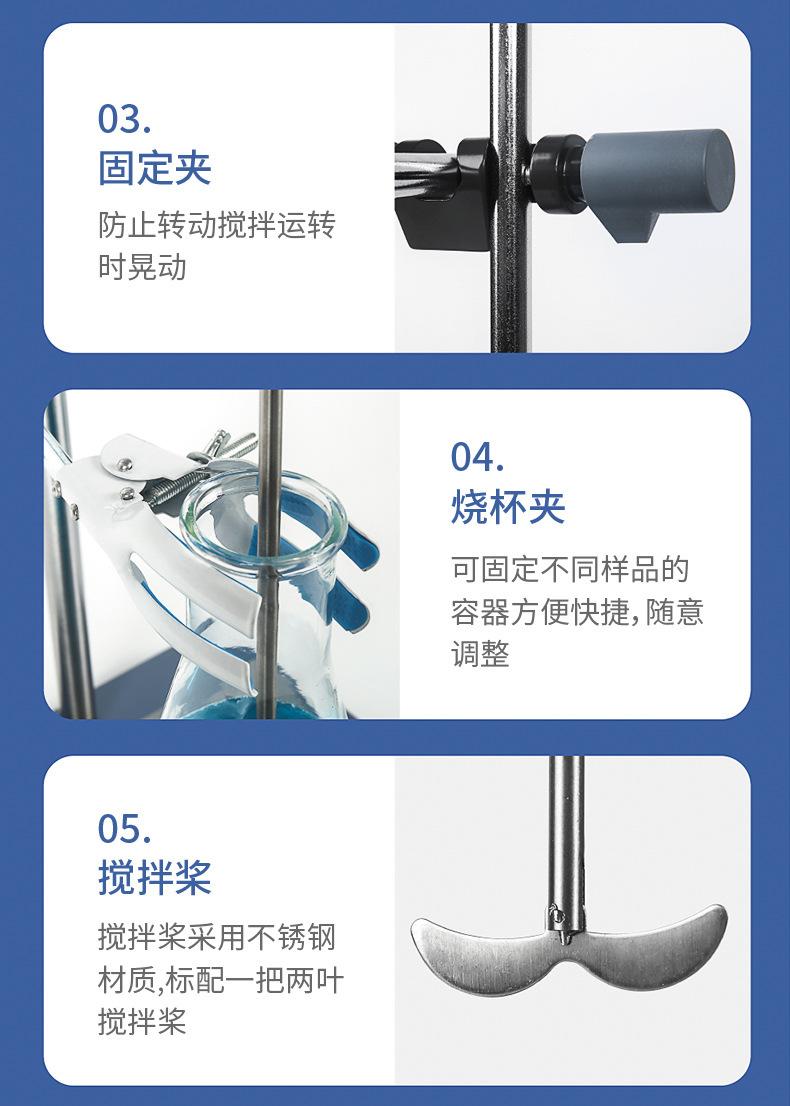 03.
固定夹

防止转动搅拌运转时晃动

04.
烧杯夹

可固定不同样品的容器方便快捷,随意调整

05.
搅拌桨

搅拌桨采用不锈钢材质,标配一把两叶搅拌桨