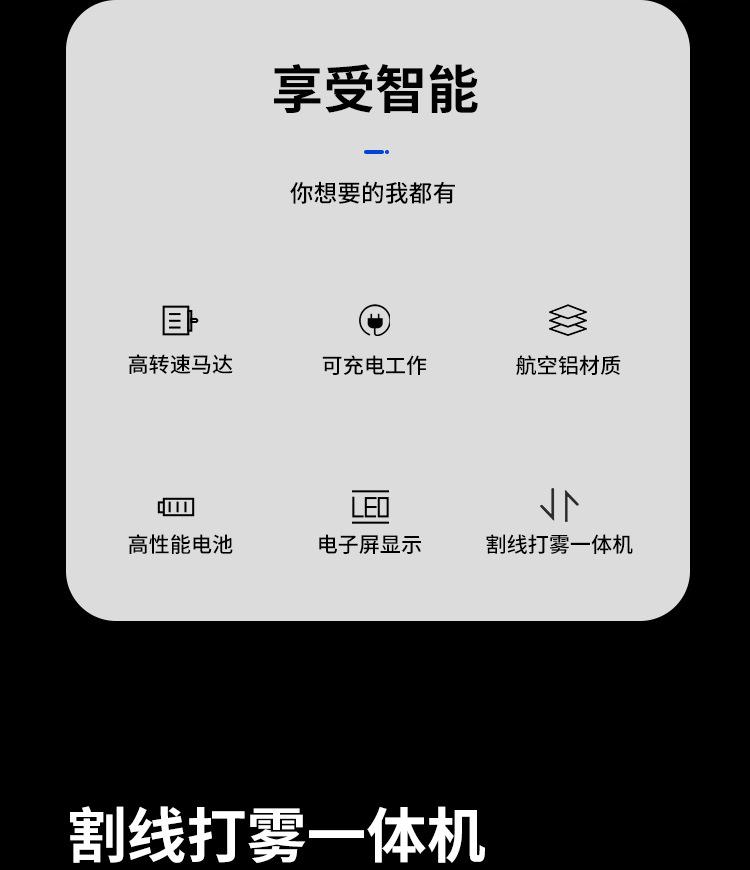 享受智能

你想要的我都有

高转速马达

可充电工作

航空铝材质

高性能电池

LED

电子屏显示

割线打雾一体机

割线打雾一体机