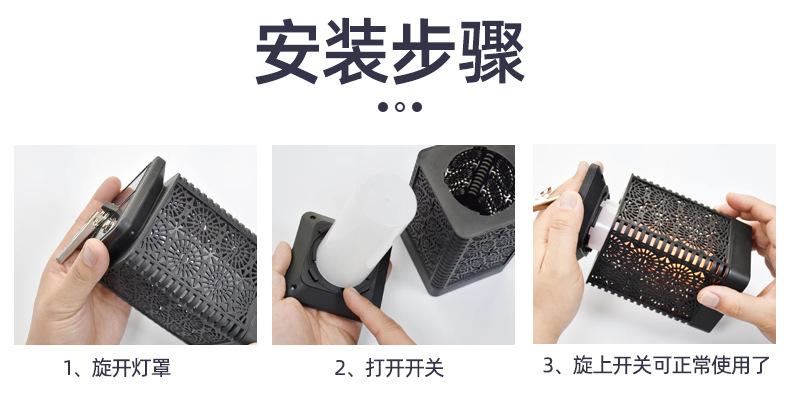 安装步骤

1、旋开灯罩

2、打开开关

3、旋上开关可正常使用了