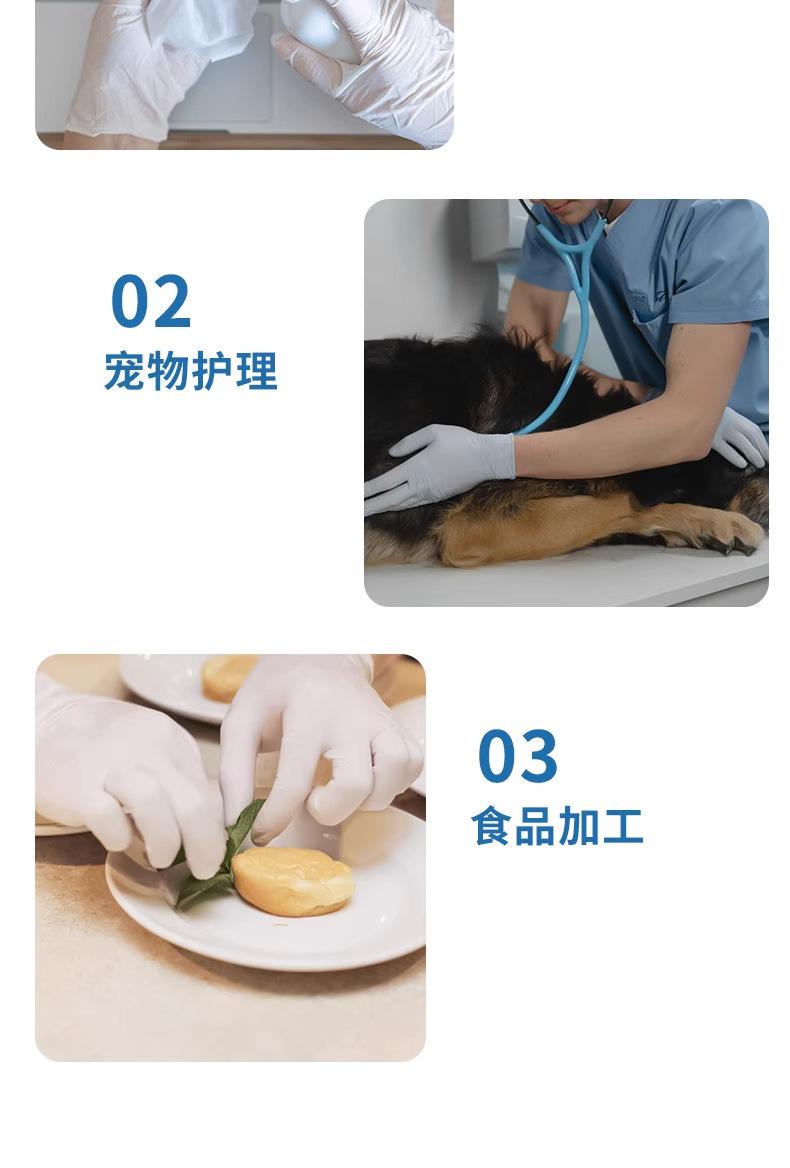 02
宠物护理

03
食品加工