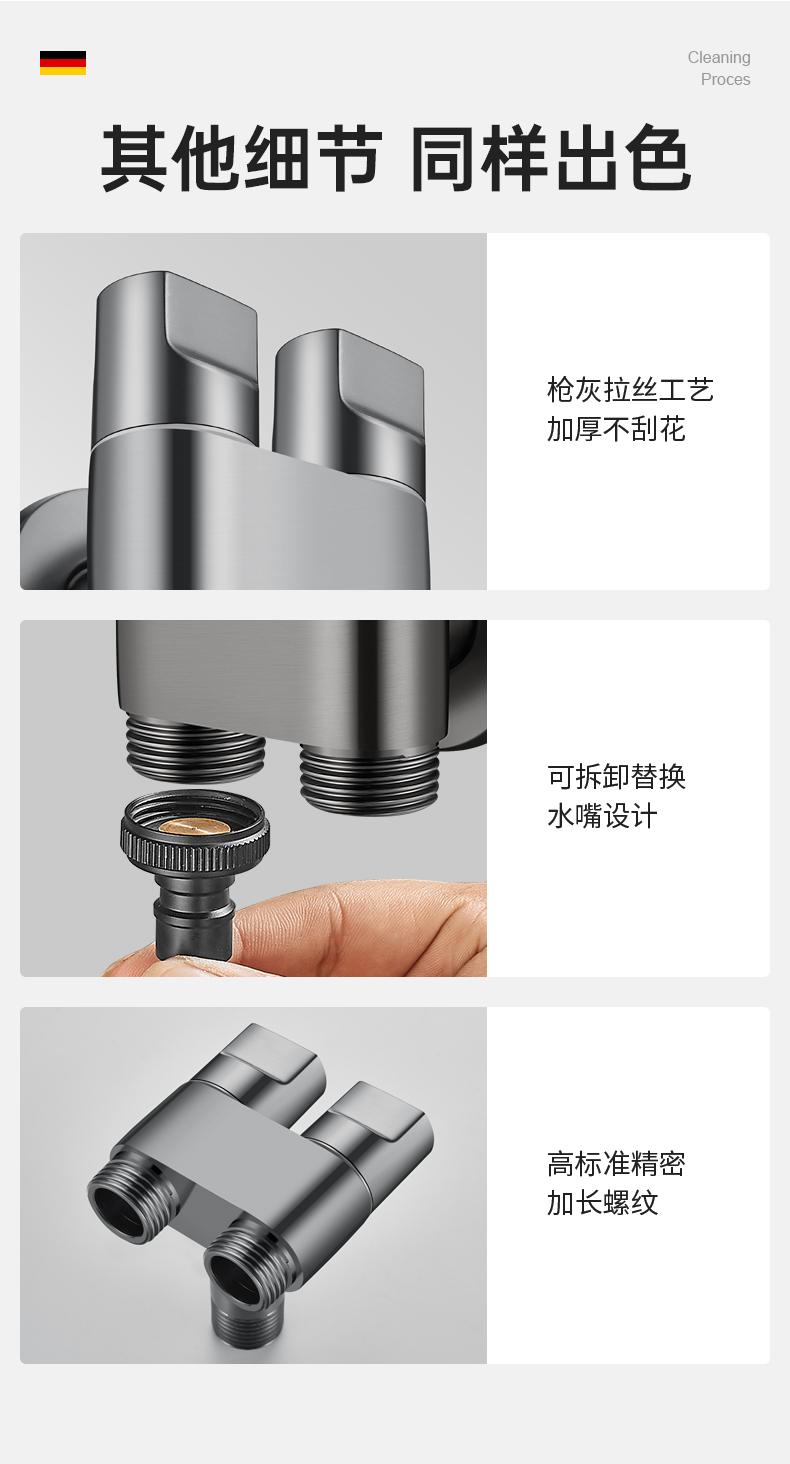 Cleaning
Proces

其他细节 同样出色

枪灰拉丝工艺
加厚不刮花

可拆卸替换
水嘴设计

高标准精密
加长螺纹