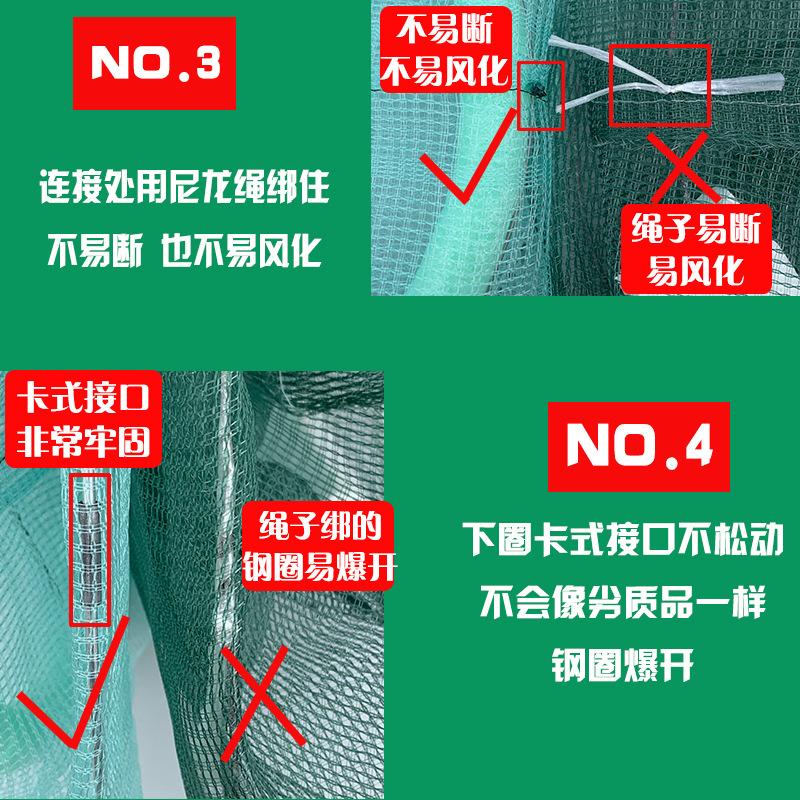 NO.3

连接处用尼龙绳绑住

不易断 也不易风化

不易断
不易风化

绳子易断
易风化

卡式接口
非常牢固

绳子绑的
钢圈易爆开

NO.4

下圈卡式接口不松动

不会像劣质品一样

钢圈爆开