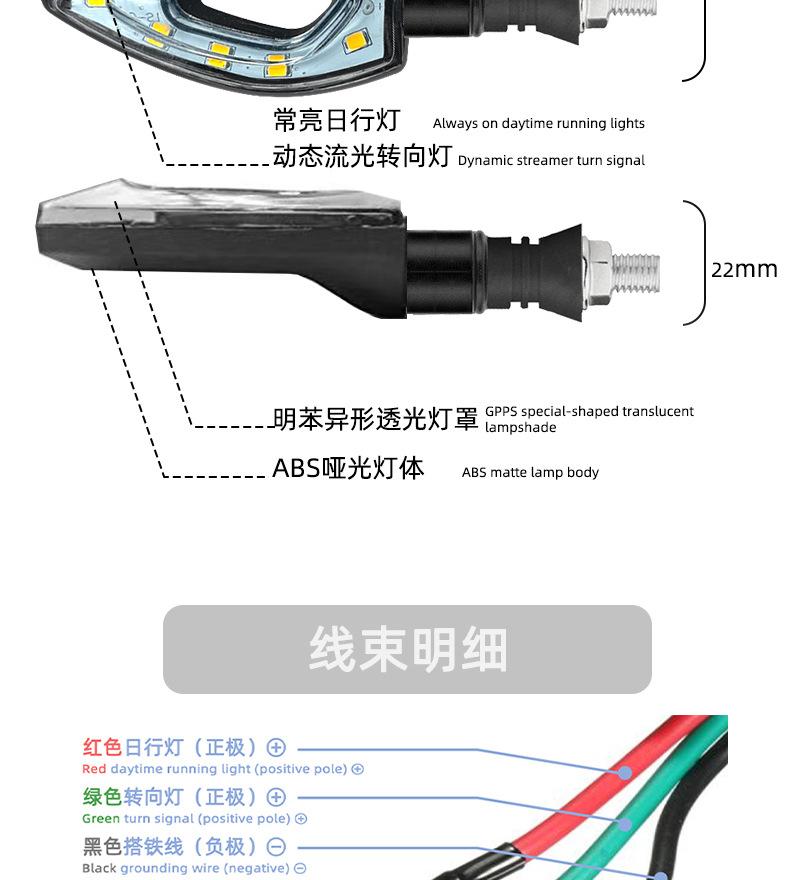 常亮日行灯 Always on daytime running lights

动态流光转向灯 Dynamic streamer turn signal

22mm

明苯异形透光灯罩 GPPS special-shaped translucent lampshade

ABS哑光灯体 ABS matte lamp body

线束明细

红色日行灯（正极）⊕
Red daytime running light (positive pole) ⊕

绿色转向灯（正极）⊕
Green turn signal (positive pole) ⊕

黑色搭铁线（负极）⊖
Black grounding wire (negative) ⊖