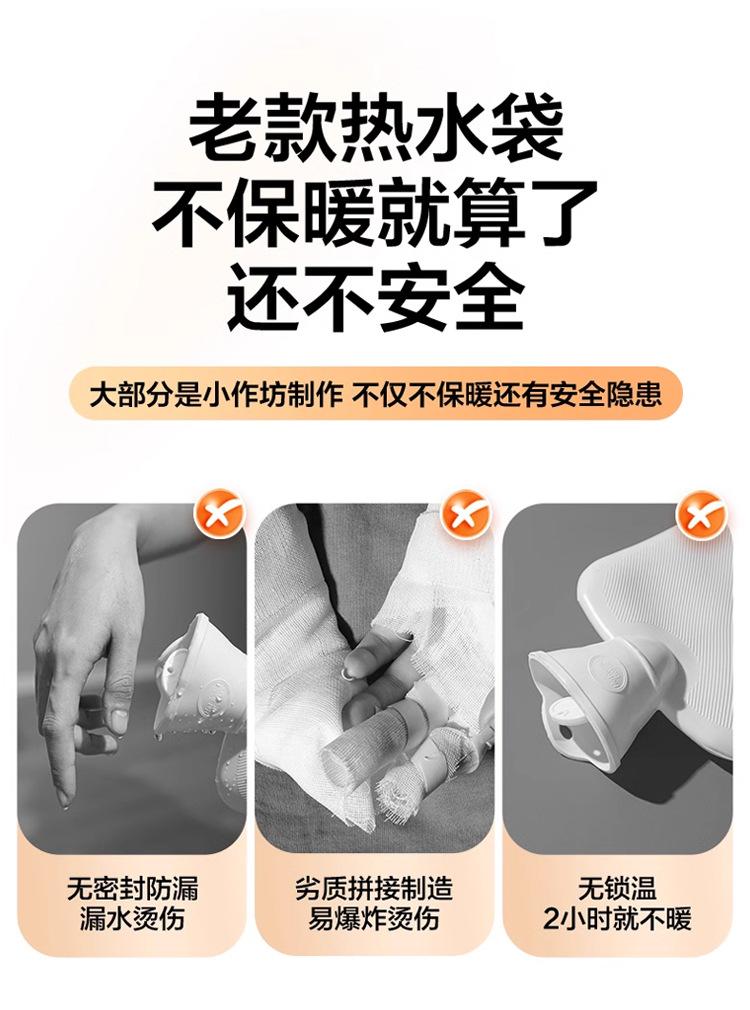 老款热水袋
不保暖就算了
还不安全

大部分是小作坊制作 不仅不保暖还有安全隐患

无密封防漏
漏水烫伤

劣质拼接制造
易爆炸烫伤

无锁温
2小时就不暖