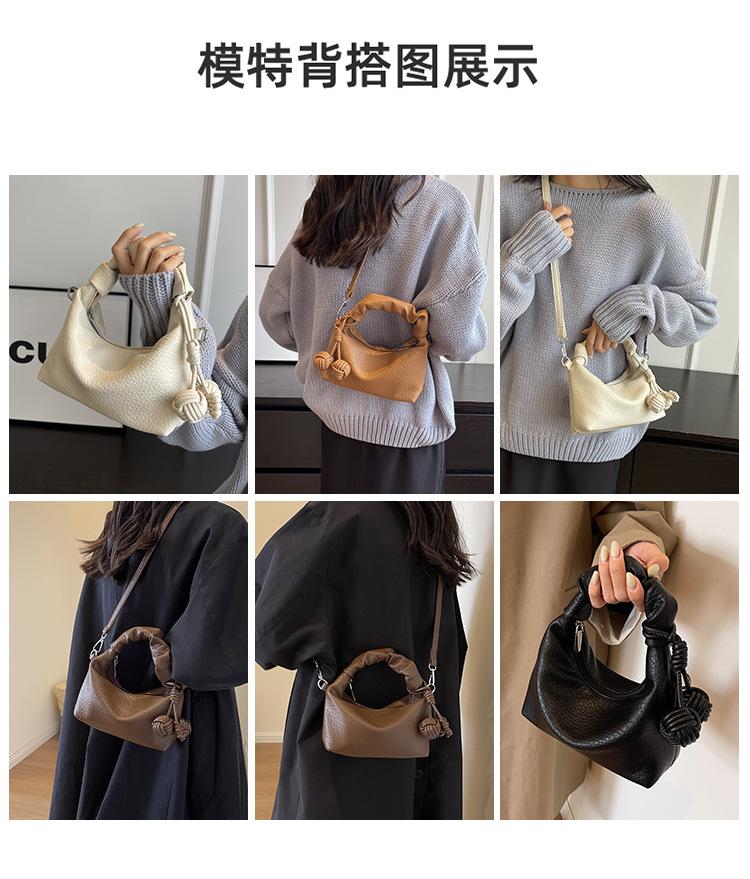 模特背搭图展示

CU