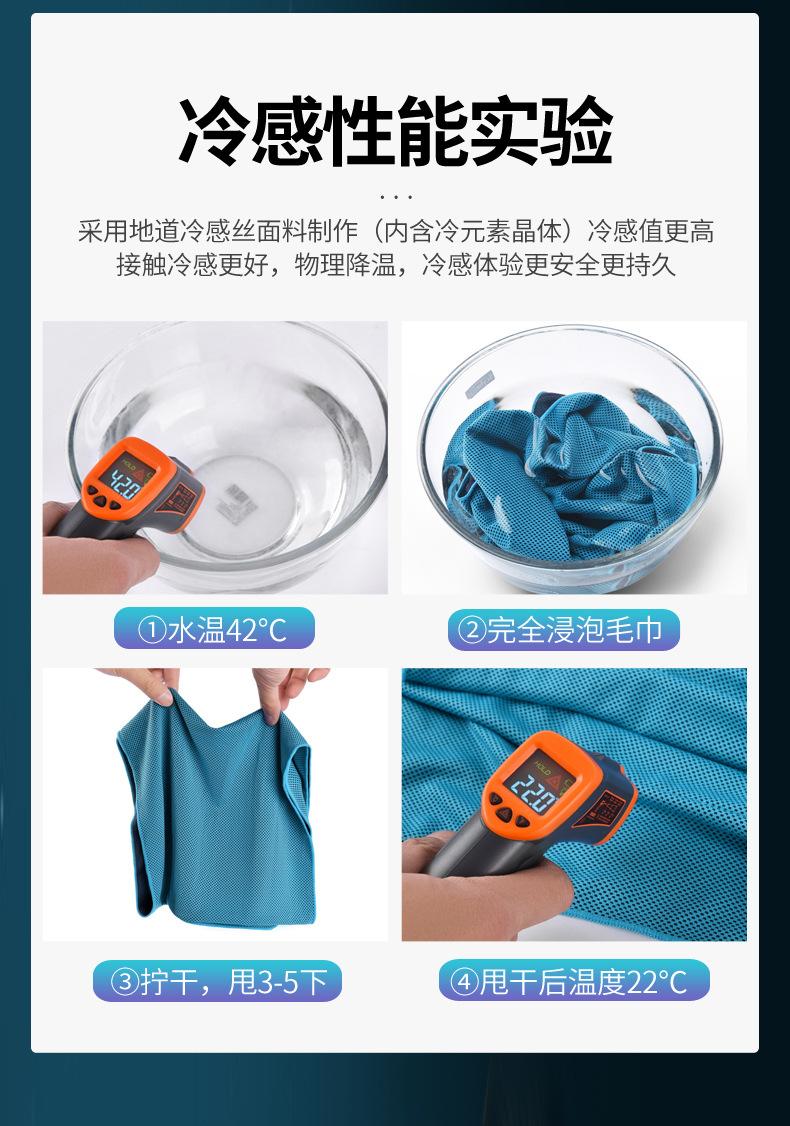 冷感性能实验

...

采用地道冷感丝面料制作（内含冷元素晶体）冷感值更高
接触冷感更好，物理降温，冷感体验更安全更持久

42.0

①水温42°C

②完全浸泡毛巾

③拧干，甩3-5下

HOLD
22.0

④甩干后温度22°C