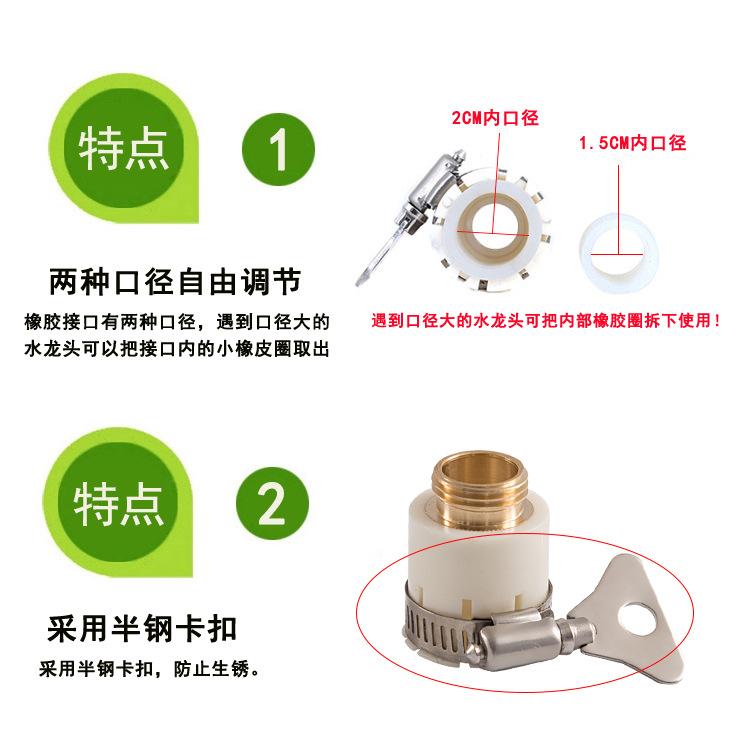 特点

1

2CM内口径

1.5CM内口径

两种口径自由调节

橡胶接口有两种口径，遇到口径大的水龙头可以把接口内的小橡皮圈取出

遇到口径大的水龙头可把内部橡胶圈拆下使用！

特点

2

采用半钢卡扣

采用半钢卡扣，防止生锈。