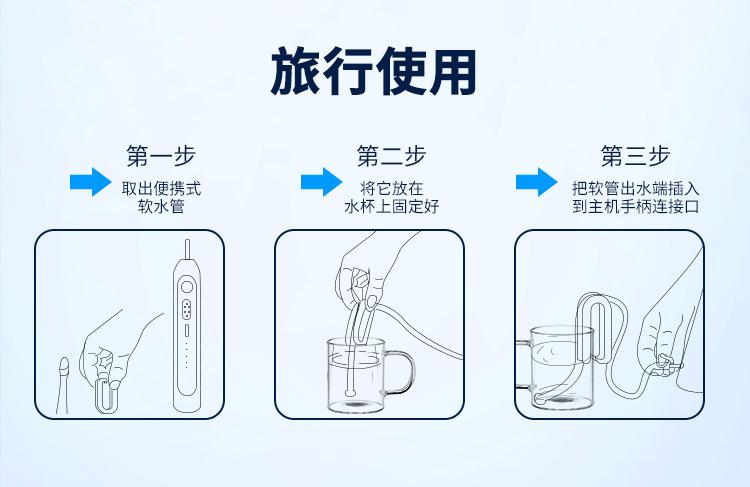 旅行使用

第一步

取出便携式软水管

第二步

将它放在水杯上固定好

第三步

把软管出水端插入到主机手柄连接口