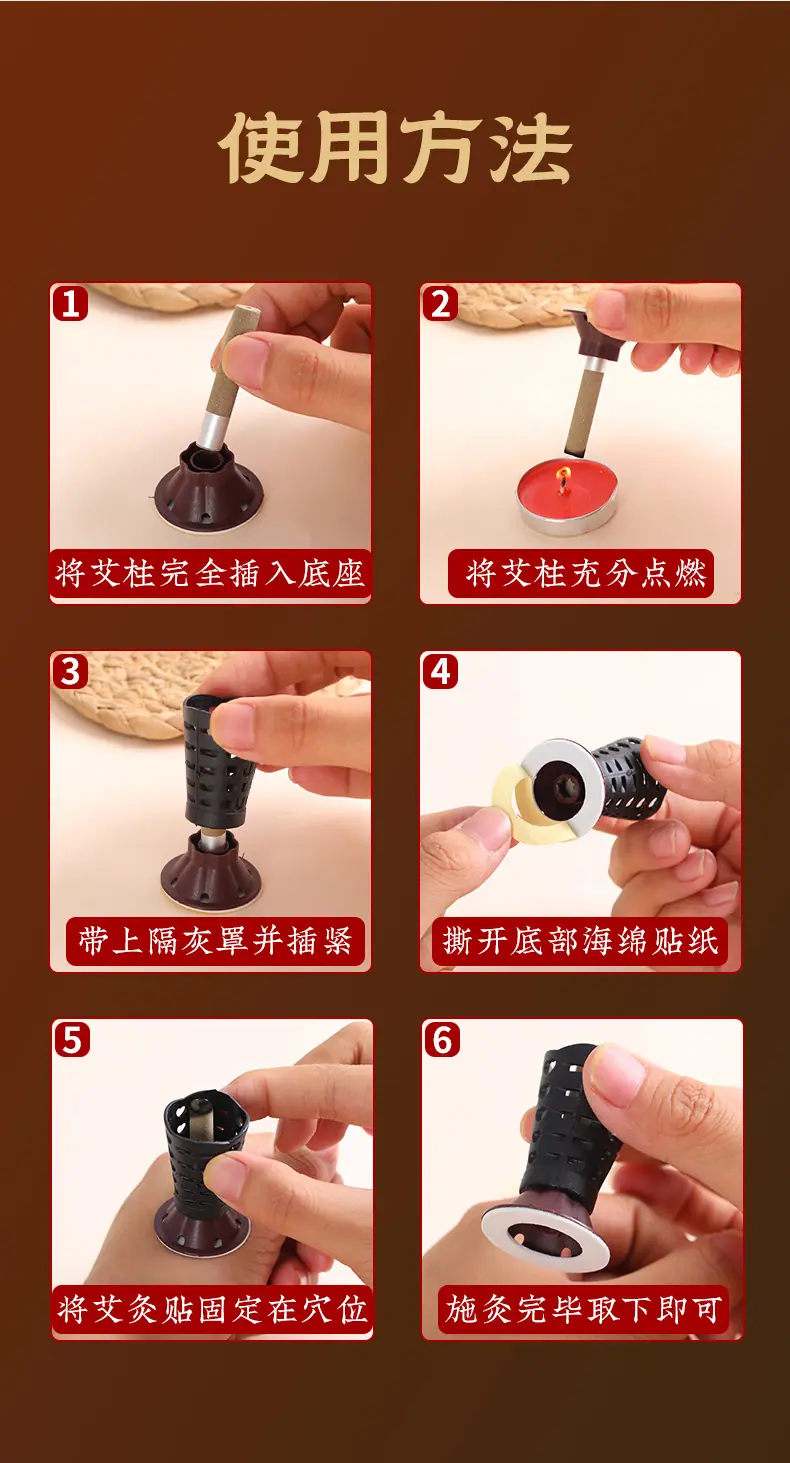 使用方法

1
将艾柱完全插入底座

2
将艾柱充分点燃

3
带上隔灰罩并插紧

4
撕开底部海绵贴纸

5
将艾灸贴固定在穴位

6
施灸完毕取下即可