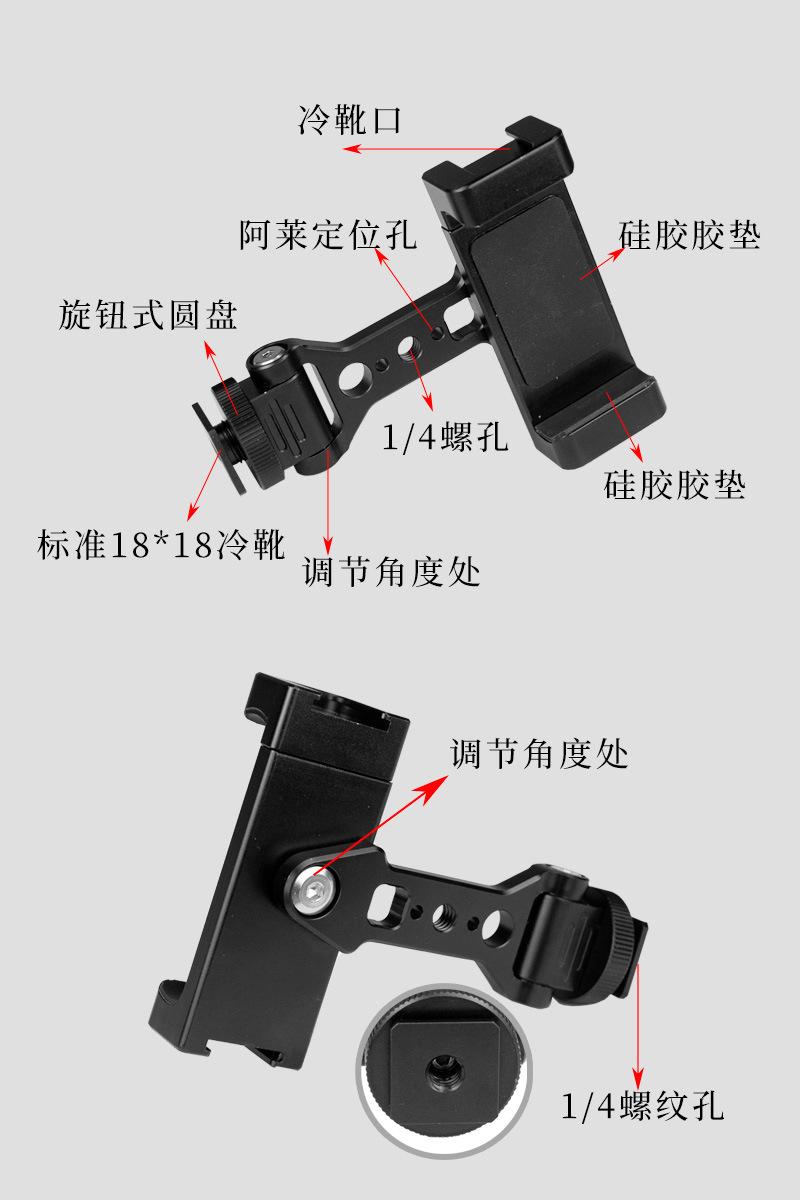 冷靴口

阿莱定位孔

硅胶胶垫

旋钮式圆盘

1/4螺孔

硅胶胶垫

标准18*18冷靴

调节角度处

调节角度处

1/4螺纹孔