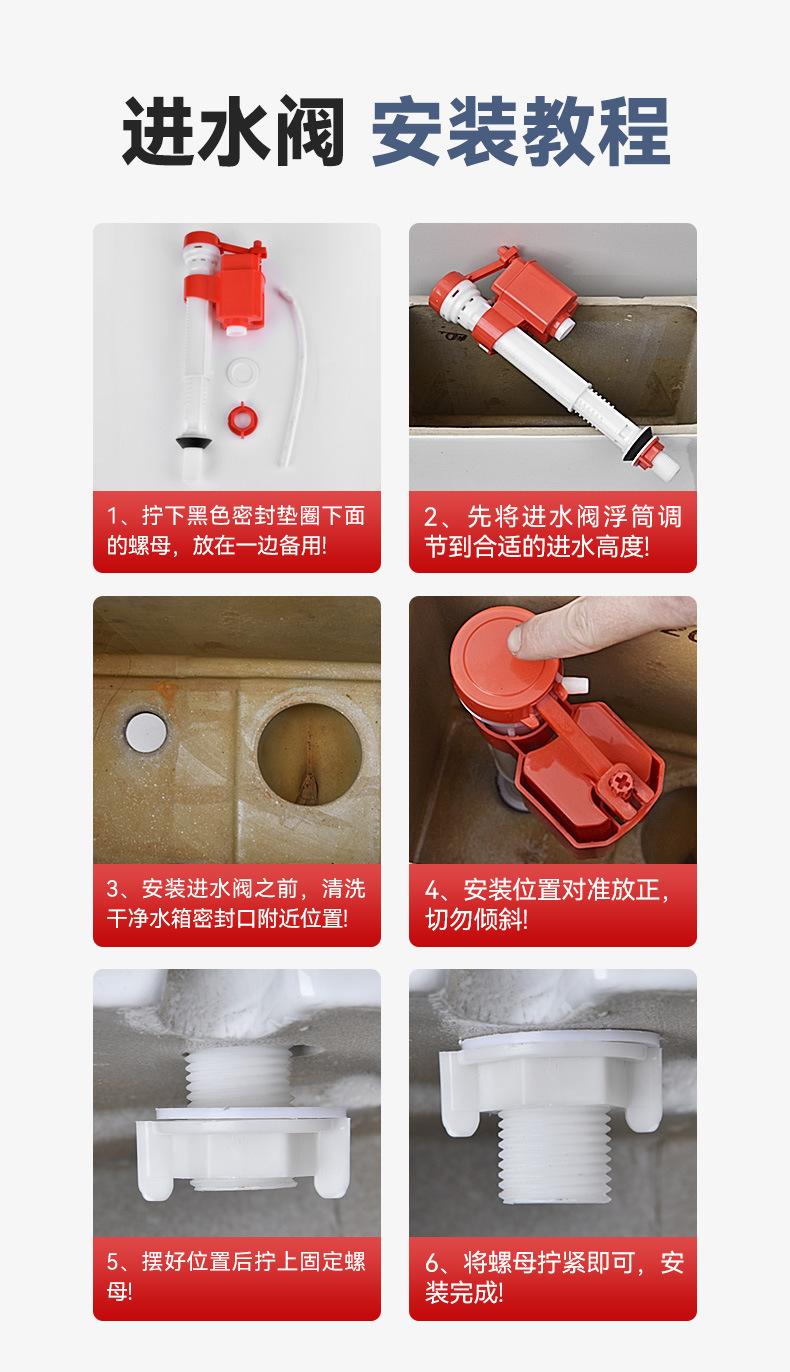 进水阀 安装教程

1、拧下黑色密封垫圈下面的螺母，放在一边备用!

2、先将进水阀浮筒调节到合适的进水高度!

3、安装进水阀之前，清洗干净水箱密封口附近位置!

4、安装位置对准放正，切勿倾斜!

5、摆好位置后拧上固定螺母!

6、将螺母拧紧即可，安装完成!