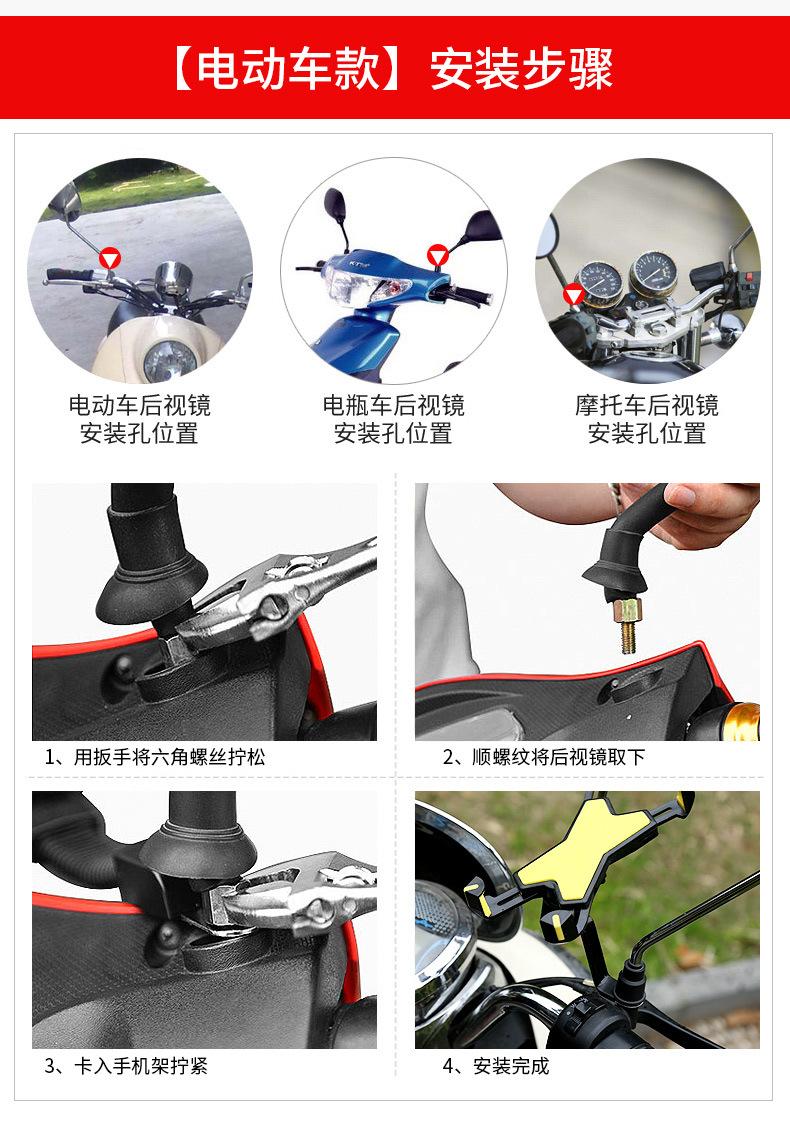 【电动车款】安装步骤

电动车后视镜
安装孔位置

电瓶车后视镜
安装孔位置

摩托车后视镜
安装孔位置

1、用扳手将六角螺丝拧松

2、顺螺纹将后视镜取下

3、卡入手机架拧紧

4、安装完成