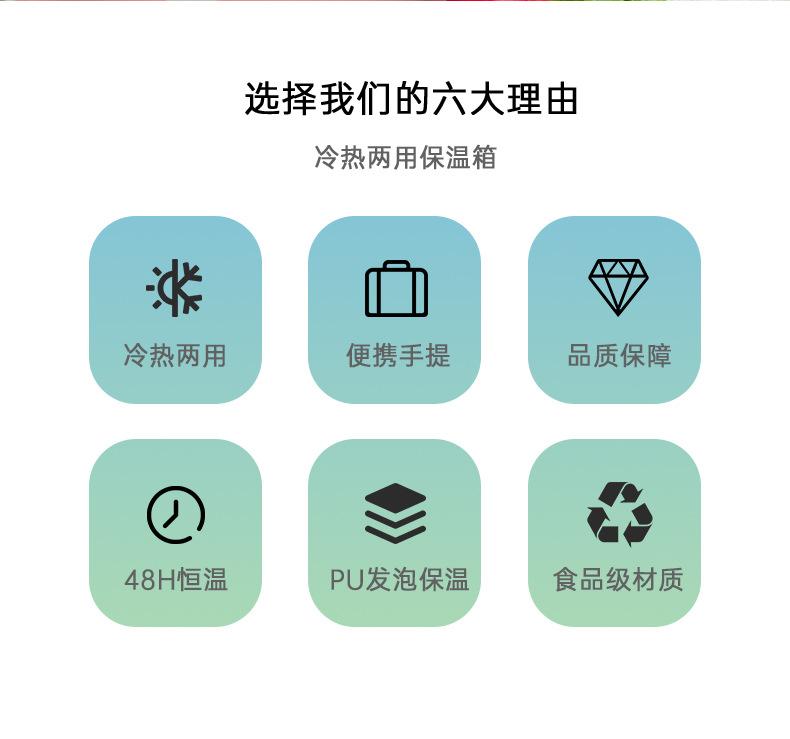 选择我们的六大理由

冷热两用保温箱

冷热两用

便携手提

品质保障

48H恒温

PU发泡保温

食品级材质